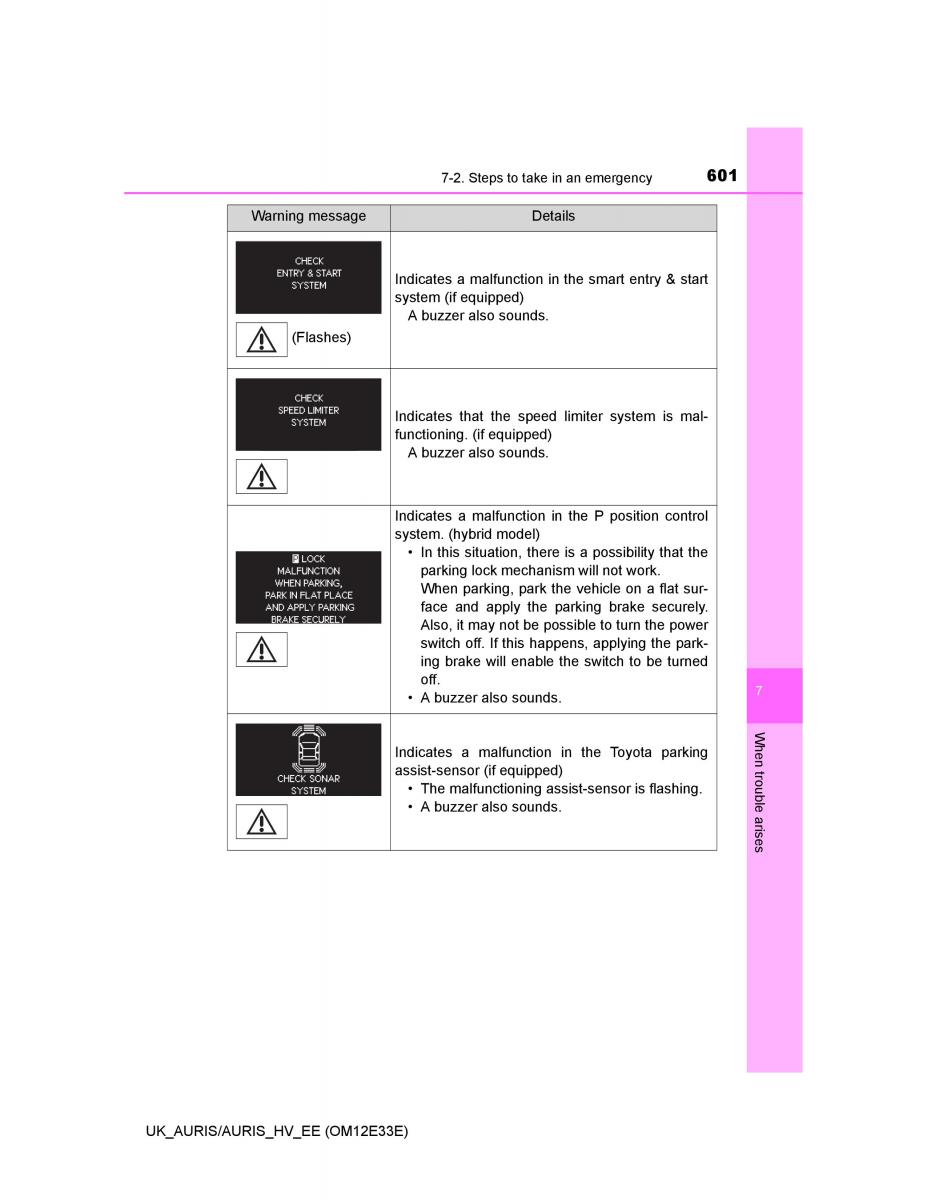 7-2. Steps to take in an emergency 601

| Warning message | Details |
|---|---|
| CHECK ENTRY & START SYSTEM (Flashes) | Indicates a malfunction in the smart entry & start system (if equipped) A buzzer also sounds. |
| CHECK SPEED LIMITER SYSTEM | Indicates that the speed limiter system is malfunctioning. (if equipped) A buzzer also sounds. |
| P LOCK MALFUNCTION WHEN PARKING, PARK IN FLAT PLACE AND APPLY PARKING BRAKE SECURELY | Indicates a malfunction in the P position control system. (hybrid model) • In this situation, there is a possibility that the parking lock mechanism will not work. When parking, park the vehicle on a flat surface and apply the parking brake securely. Also, it may not be possible to turn the power switch off. If this happens, applying the parking brake will enable the switch to be turned off. • A buzzer also sounds. |
| CHECK SONAR SYSTEM | Indicates a malfunction in the Toyota parking assist-sensor (if equipped) • The malfunctioning assist-sensor is flashing. • A buzzer also sounds. |

7

When trouble arises

UK_AURIS/AURIS_HV_EE (OM12E33E)