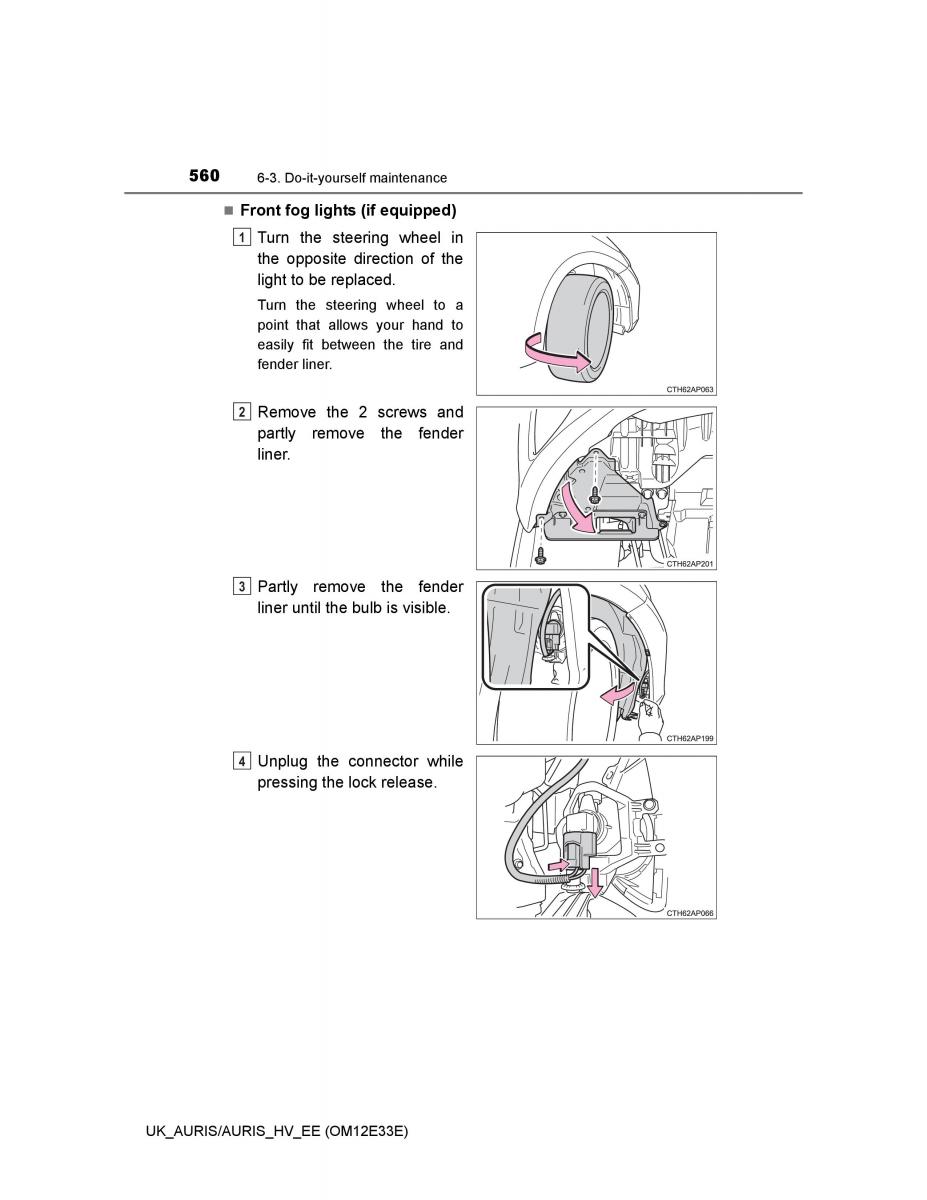 560 6-3. Do-it-yourself maintenance

■ Front fog lights (if equipped)

1 Turn the steering wheel in the opposite direction of the light to be replaced.

Turn the steering wheel to a point that allows your hand to easily fit between the tire and fender liner.

CTH62AP063

2 Remove the 2 screws and partly remove the fender liner.

CTH62AP201

3 Partly remove the fender liner until the bulb is visible.

CTH62AP199

4 Unplug the connector while pressing the lock release.

CTH62AP066

UK_AURIS/AURIS_HV_EE (OM12E33E)