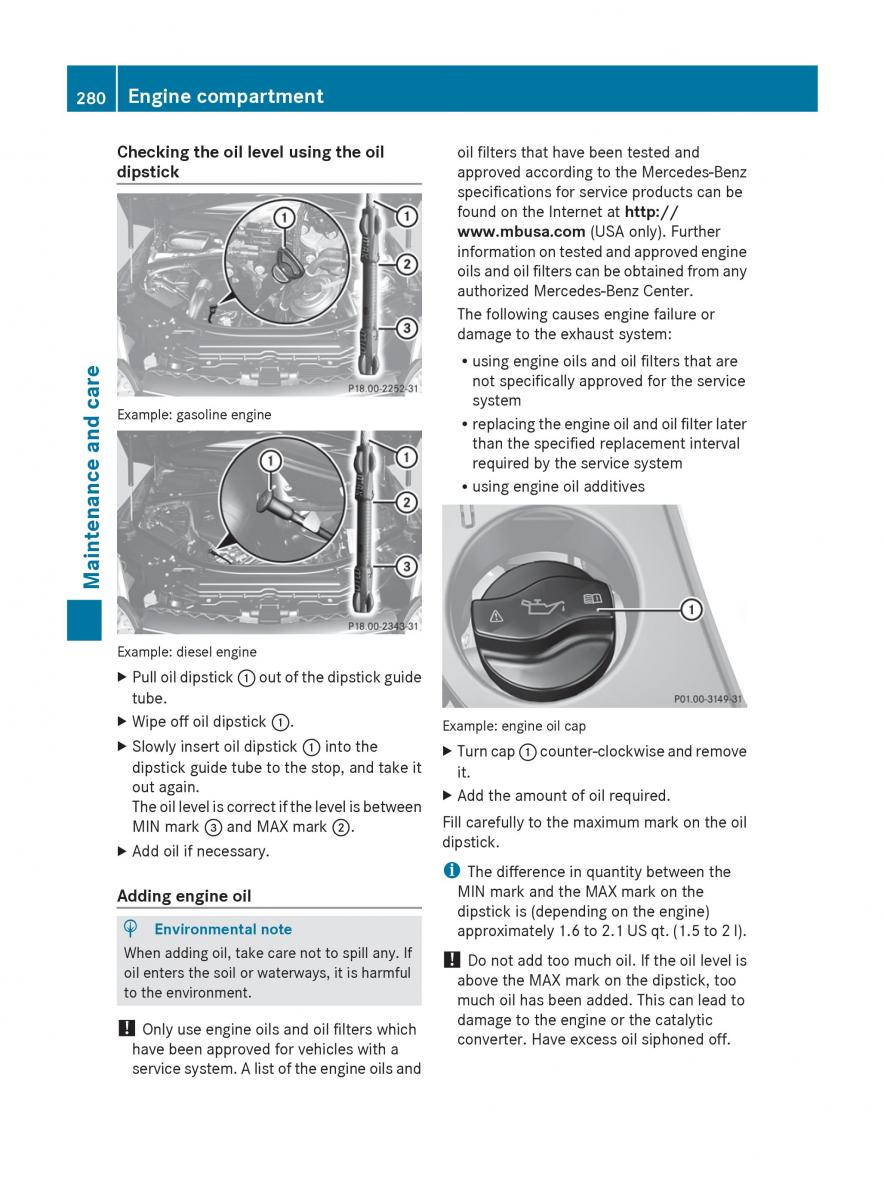 280 Engine compartment

Maintenance and care

Checking the oil level using the oil dipstick

1
1
2
3
P18.00-2252-31

Example: gasoline engine

1
1
2
3
P18.00-2343-31

Example: diesel engine

▶ Pull oil dipstick ① out of the dipstick guide tube.

▶ Wipe off oil dipstick ①.

▶ Slowly insert oil dipstick ① into the dipstick guide tube to the stop, and take it out again.
The oil level is correct if the level is between MIN mark ③ and MAX mark ②.

▶ Add oil if necessary.

Adding engine oil

Environmental note
When adding oil, take care not to spill any. If oil enters the soil or waterways, it is harmful to the environment.

! Only use engine oils and oil filters which have been approved for vehicles with a service system. A list of the engine oils and oil filters that have been tested and approved according to the Mercedes-Benz specifications for service products can be found on the Internet at http://www.mbusa.com (USA only). Further information on tested and approved engine oils and oil filters can be obtained from any authorized Mercedes-Benz Center.
The following causes engine failure or damage to the exhaust system:
• using engine oils and oil filters that are not specifically approved for the service system
• replacing the engine oil and oil filter later than the specified replacement interval required by the service system
• using engine oil additives

1
P01.00-3149-31

Example: engine oil cap

▶ Turn cap ① counter-clockwise and remove it.

▶ Add the amount of oil required.

Fill carefully to the maximum mark on the oil dipstick.

i The difference in quantity between the MIN mark and the MAX mark on the dipstick is (depending on the engine) approximately 1.6 to 2.1 US qt. (1.5 to 2 l).

! Do not add too much oil. If the oil level is above the MAX mark on the dipstick, too much oil has been added. This can lead to damage to the engine or the catalytic converter. Have excess oil siphoned off.