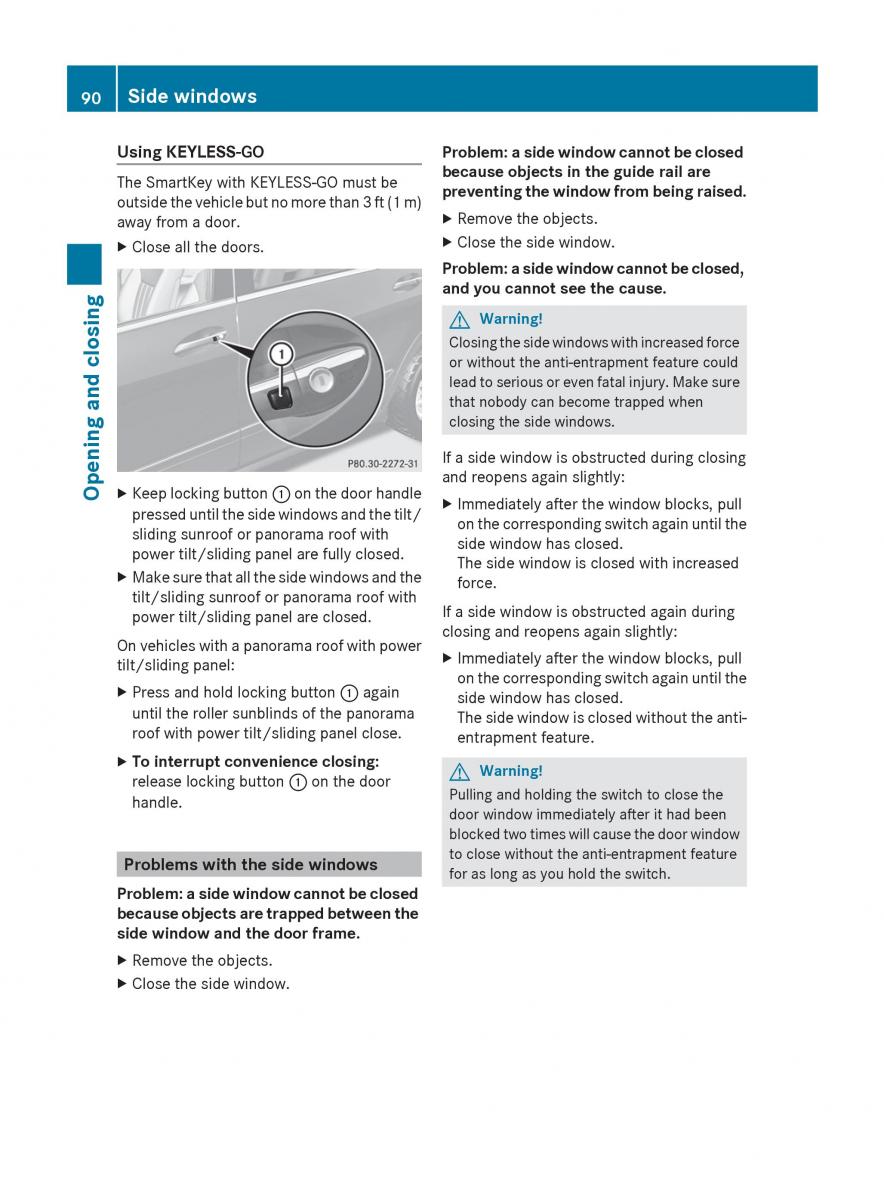 90 Side windows

Opening and closing

Using KEYLESS-GO

The SmartKey with KEYLESS-GO must be outside the vehicle but no more than 3 ft (1 m) away from a door.

▶ Close all the doors.

①

P80.30-2272-31

▶ Keep locking button ① on the door handle pressed until the side windows and the tilt/sliding sunroof or panorama roof with power tilt/sliding panel are fully closed.

▶ Make sure that all the side windows and the tilt/sliding sunroof or panorama roof with power tilt/sliding panel are closed.

On vehicles with a panorama roof with power tilt/sliding panel:

▶ Press and hold locking button ① again until the roller sunblinds of the panorama roof with power tilt/sliding panel close.

▶ To interrupt convenience closing: release locking button ① on the door handle.

Problems with the side windows

Problem: a side window cannot be closed because objects are trapped between the side window and the door frame.

▶ Remove the objects.

▶ Close the side window.

Problem: a side window cannot be closed because objects in the guide rail are preventing the window from being raised.

▶ Remove the objects.

▶ Close the side window.

Problem: a side window cannot be closed, and you cannot see the cause.

⚠ Warning!

Closing the side windows with increased force or without the anti-entrapment feature could lead to serious or even fatal injury. Make sure that nobody can become trapped when closing the side windows.

If a side window is obstructed during closing and reopens again slightly:

▶ Immediately after the window blocks, pull on the corresponding switch again until the side window has closed.
The side window is closed with increased force.

If a side window is obstructed again during closing and reopens again slightly:

▶ Immediately after the window blocks, pull on the corresponding switch again until the side window has closed.
The side window is closed without the anti-entrapment feature.

⚠ Warning!

Pulling and holding the switch to close the door window immediately after it had been blocked two times will cause the door window to close without the anti-entrapment feature for as long as you hold the switch.