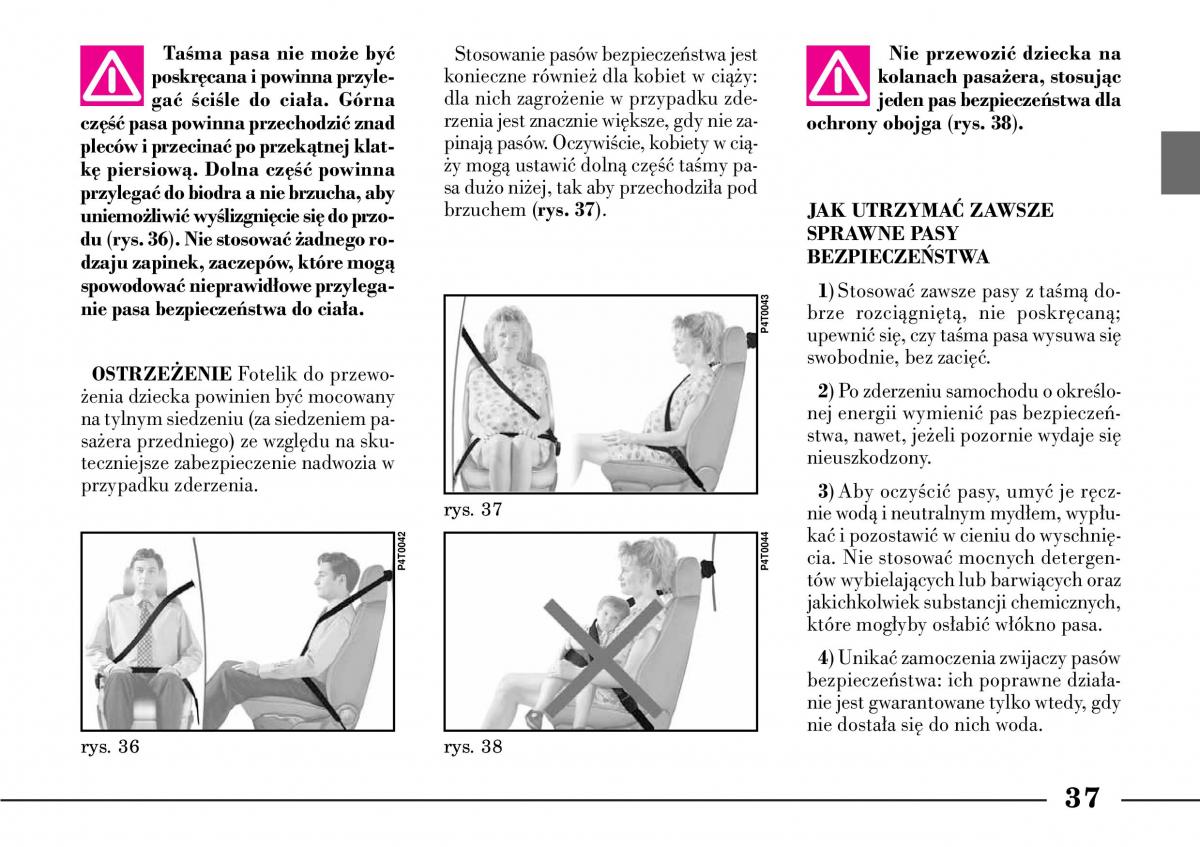 Taśma pasa nie może być poskręcana i powinna przylegać ściśle do ciała. Górna część pasa powinna przechodzić znad pleców i przecinać po przekątnej klatkę piersiową. Dolna część powinna przylegać do biodra a nie brzucha, aby uniemożliwić wyślizgnięcie się do przodu (rys. 36). Nie stosować żadnego rodzaju zapinek, zaczepów, które mogą spowodować nieprawidłowe przyleganie pasa bezpieczeństwa do ciała.

OSTRZEŻENIE Fotelik do przewożenia dziecka powinien być mocowany na tylnym siedzeniu (za siedzeniem pasażera przedniego) ze względu na skuteczniejsze zabezpieczenie nadwozia w przypadku zderzenia.

P4T0042

rys. 36

Stosowanie pasów bezpieczeństwa jest konieczne również dla kobiet w ciąży: dla nich zagrożenie w przypadku zderzenia jest znacznie większe, gdy nie zapinają pasów. Oczywiście, kobiety w ciąży mogą ustawić dolną część taśmy pasa dużo niżej, tak aby przechodziła pod brzuchem (rys. 37).

P4T0043

rys. 37

P4T0044

rys. 38

Nie przewozić dziecka na kolanach pasażera, stosując jeden pas bezpieczeństwa dla ochrony obojga (rys. 38).

JAK UTRZYMAĆ ZAWSZE SPRAWNE PASY BEZPIECZEŃSTWA

1) Stosować zawsze pasy z taśmą dobrze rozciągniętą, nie poskręcaną; upewnić się, czy taśma pasa wysuwa się swobodnie, bez zacięć.

2) Po zderzeniu samochodu o określonej energii wymienić pas bezpieczeństwa, nawet, jeżeli pozornie wydaje się nieuszkodzony.

3) Aby oczyścić pasy, umyć je ręcznie wodą i neutralnym mydłem, wypłukać i pozostawić w cieniu do wyschnięcia. Nie stosować mocnych detergentów wybielających lub barwiących oraz jakichkolwiek substancji chemicznych, które mogłyby osłabić włókno pasa.

4) Unikać zamoczenia zwijaczy pasów bezpieczeństwa: ich poprawne działanie jest gwarantowane tylko wtedy, gdy nie dostała się do nich woda.

37