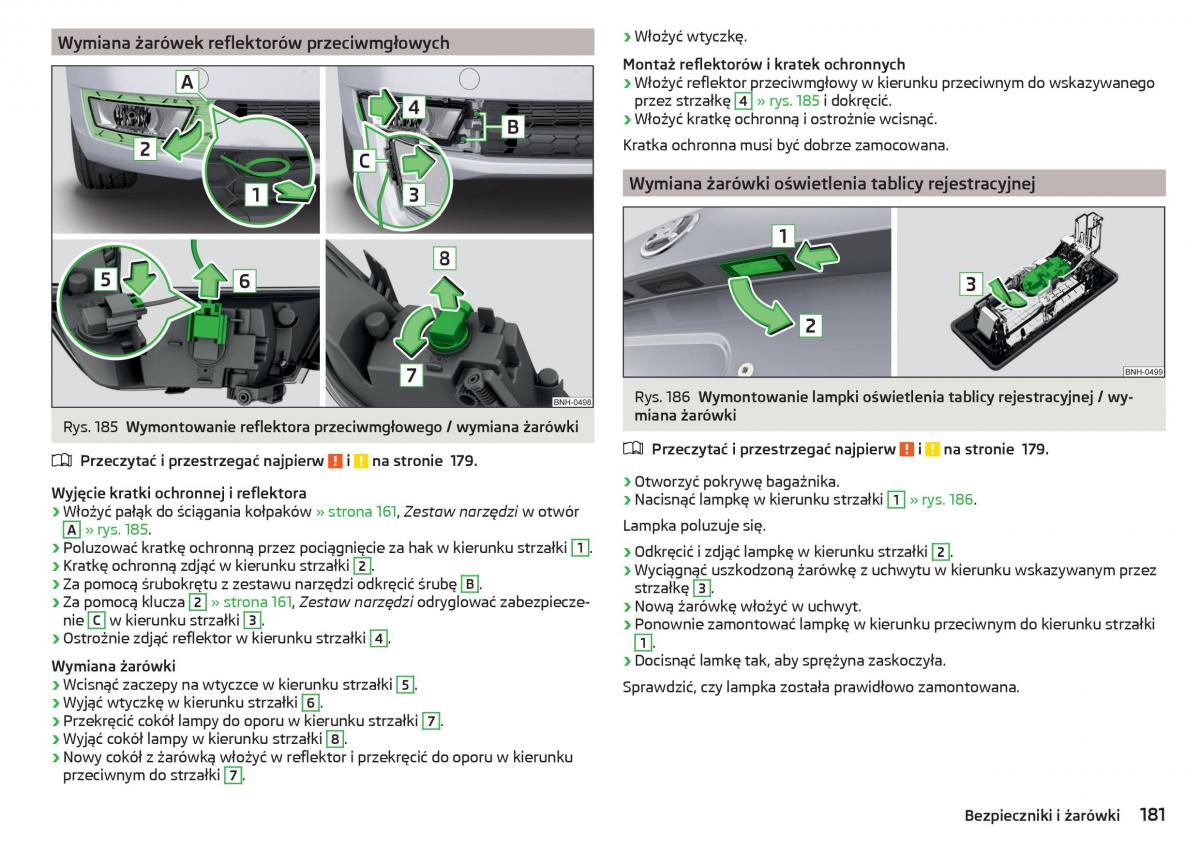 Wymiana żarówek reflektorów przeciwmgłowych

A
2
1
4
B
C
3
5
6
8
7
BNH-0498

Rys. 185 Wymontowanie reflektora przeciwmgłowego / wymiana żarówki

Przeczytać i przestrzegać najpierw ! i ! na stronie 179.

Wyjęcie kratki ochronnej i reflektora
› Włożyć pałąk do ściągania kołpaków » strona 161, Zestaw narzędzi w otwór A » rys. 185.
› Poluzować kratkę ochronną przez pociągnięcie za hak w kierunku strzałki 1.
› Kratkę ochronną zdjąć w kierunku strzałki 2.
› Za pomocą śrubokrętu z zestawu narzędzi odkręcić śrubę B.
› Za pomocą klucza 2 » strona 161, Zestaw narzędzi odryglować zabezpieczenie C w kierunku strzałki 3.
› Ostrożnie zdjąć reflektor w kierunku strzałki 4.

Wymiana żarówki
› Wcisnąć zaczepy na wtyczce w kierunku strzałki 5.
› Wyjąć wtyczkę w kierunku strzałki 6.
› Przekręcić cokół lampy do oporu w kierunku strzałki 7.
› Wyjąć cokół lampy w kierunku strzałki 8.
› Nowy cokół z żarówką włożyć w reflektor i przekręcić do oporu w kierunku przeciwnym do strzałki 7.

› Włożyć wtyczkę.

Montaż reflektorów i kratek ochronnych
› Włożyć reflektor przeciwmgłowy w kierunku przeciwnym do wskazywanego przez strzałkę 4 » rys. 185 i dokręcić.
› Włożyć kratkę ochronną i ostrożnie wcisnąć.

Kratka ochronna musi być dobrze zamocowana.

Wymiana żarówki oświetlenia tablicy rejestracyjnej

1
2
3
BNH-0499

Rys. 186 Wymontowanie lampki oświetlenia tablicy rejestracyjnej / wymiana żarówki

Przeczytać i przestrzegać najpierw ! i ! na stronie 179.

› Otworzyć pokrywę bagażnika.
› Nacisnąć lampkę w kierunku strzałki 1 » rys. 186.

Lampka poluzuje się.

› Odkręcić i zdjąć lampkę w kierunku strzałki 2.
› Wyciągnąć uszkodzoną żarówkę z uchwytu w kierunku wskazywanym przez strzałkę 3.
› Nową żarówkę włożyć w uchwyt.
› Ponownie zamontować lampkę w kierunku przeciwnym do kierunku strzałki 1.
› Docisnąć lamkę tak, aby sprężyna zaskoczyła.

Sprawdzić, czy lampka została prawidłowo zamontowana.

Bezpieczniki i żarówki 181