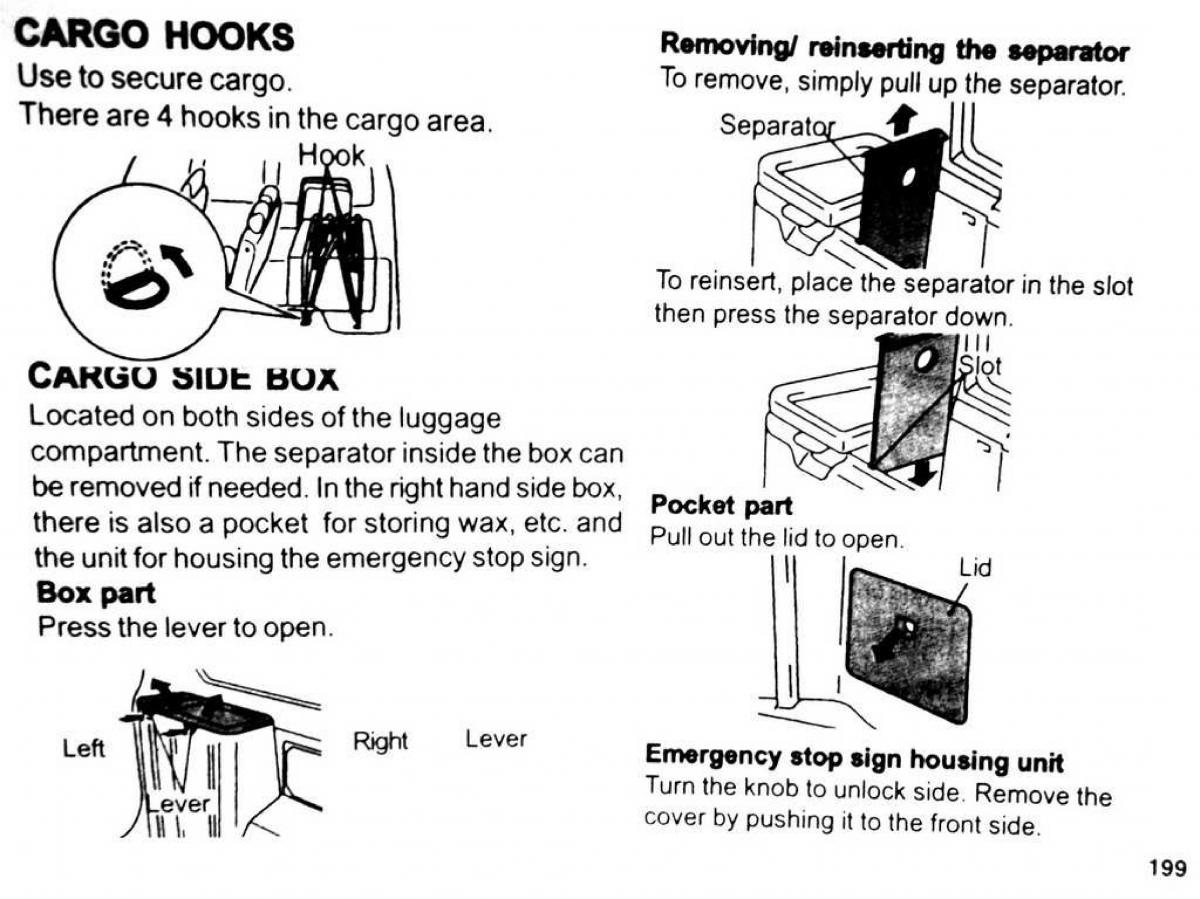 CARGO HOOKS
Use to secure cargo.
There are 4 hooks in the cargo area.

Hook

CARGO SIDE BOX
Located on both sides of the luggage compartment. The separator inside the box can be removed if needed. In the right hand side box, there is also a pocket for storing wax, etc. and the unit for housing the emergency stop sign.

Box part
Press the lever to open.

Left
Lever
Right
Lever

Removing/ reinserting the separator
To remove, simply pull up the separator.

Separator

To reinsert, place the separator in the slot then press the separator down.

Slot

Pocket part
Pull out the lid to open.

Lid

Emergency stop sign housing unit
Turn the knob to unlock side. Remove the cover by pushing it to the front side.

199