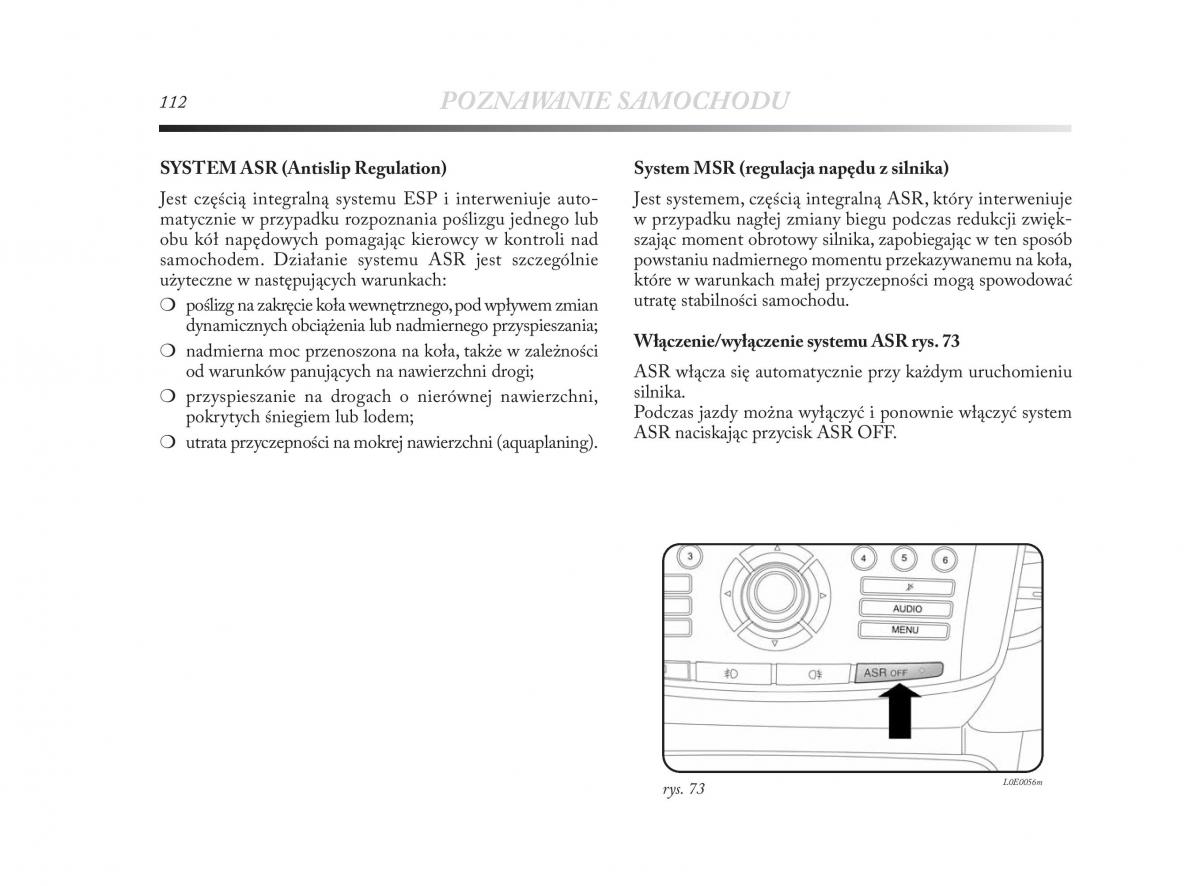 112 POZNAWANIE SAMOCHODU

SYSTEM ASR (Antislip Regulation)

Jest częścią integralną systemu ESP i interweniuje automatycznie w przypadku rozpoznania poślizgu jednego lub obu kół napędowych pomagając kierowcy w kontroli nad samochodem. Działanie systemu ASR jest szczególnie użyteczne w następujących warunkach:

❍ poślizg na zakręcie koła wewnętrznego, pod wpływem zmian dynamicznych obciążenia lub nadmiernego przyspieszania;
❍ nadmierna moc przenoszona na koła, także w zależności od warunków panujących na nawierzchni drogi;
❍ przyspieszanie na drogach o nierównej nawierzchni, pokrytych śniegiem lub lodem;
❍ utrata przyczepności na mokrej nawierzchni (aquaplaning).

System MSR (regulacja napędu z silnika)

Jest systemem, częścią integralną ASR, który interweniuje w przypadku nagłej zmiany biegu podczas redukcji zwiększając moment obrotowy silnika, zapobiegając w ten sposób powstaniu nadmiernego momentu przekazywanemu na koła, które w warunkach małej przyczepności mogą spowodować utratę stabilności samochodu.

Włączenie/wyłączenie systemu ASR rys. 73

ASR włącza się automatycznie przy każdym uruchomieniu silnika.
Podczas jazdy można wyłączyć i ponownie włączyć system ASR naciskając przycisk ASR OFF.

3 4 5 6
AUDIO
MENU
ASR OFF

rys. 73
L0E0056m