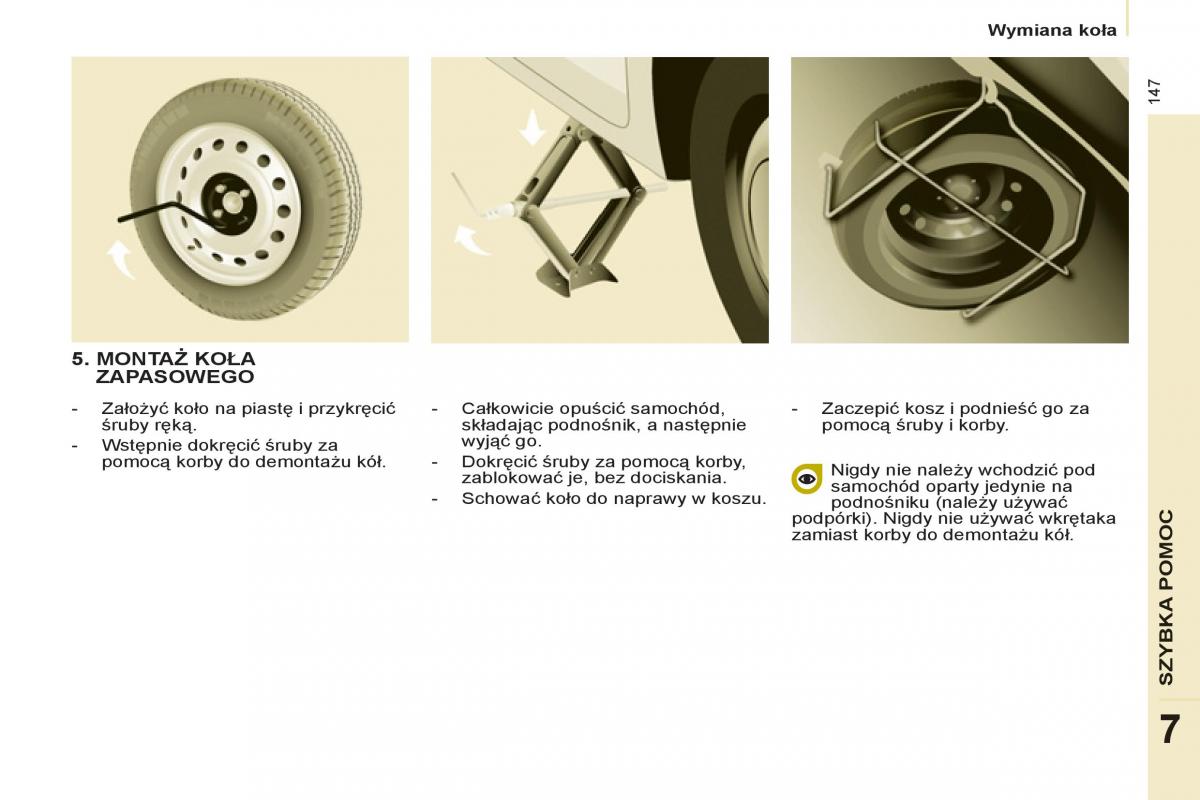 Wymiana koła

147

5. MONTAŻ KOŁA ZAPASOWEGO

- Założyć koło na piastę i przykręcić śruby ręką.
- Wstępnie dokręcić śruby za pomocą korby do demontażu kół.

- Całkowicie opuścić samochód, składając podnośnik, a następnie wyjąć go.
- Dokręcić śruby za pomocą korby, zablokować je, bez dociskania.
- Schować koło do naprawy w koszu.

- Zaczepić kosz i podnieść go za pomocą śruby i korby.

Nigdy nie należy wchodzić pod samochód oparty jedynie na podnośniku (należy używać podpórki). Nigdy nie używać wkrętaka zamiast korby do demontażu kół.

SZYBKA POMOC

7