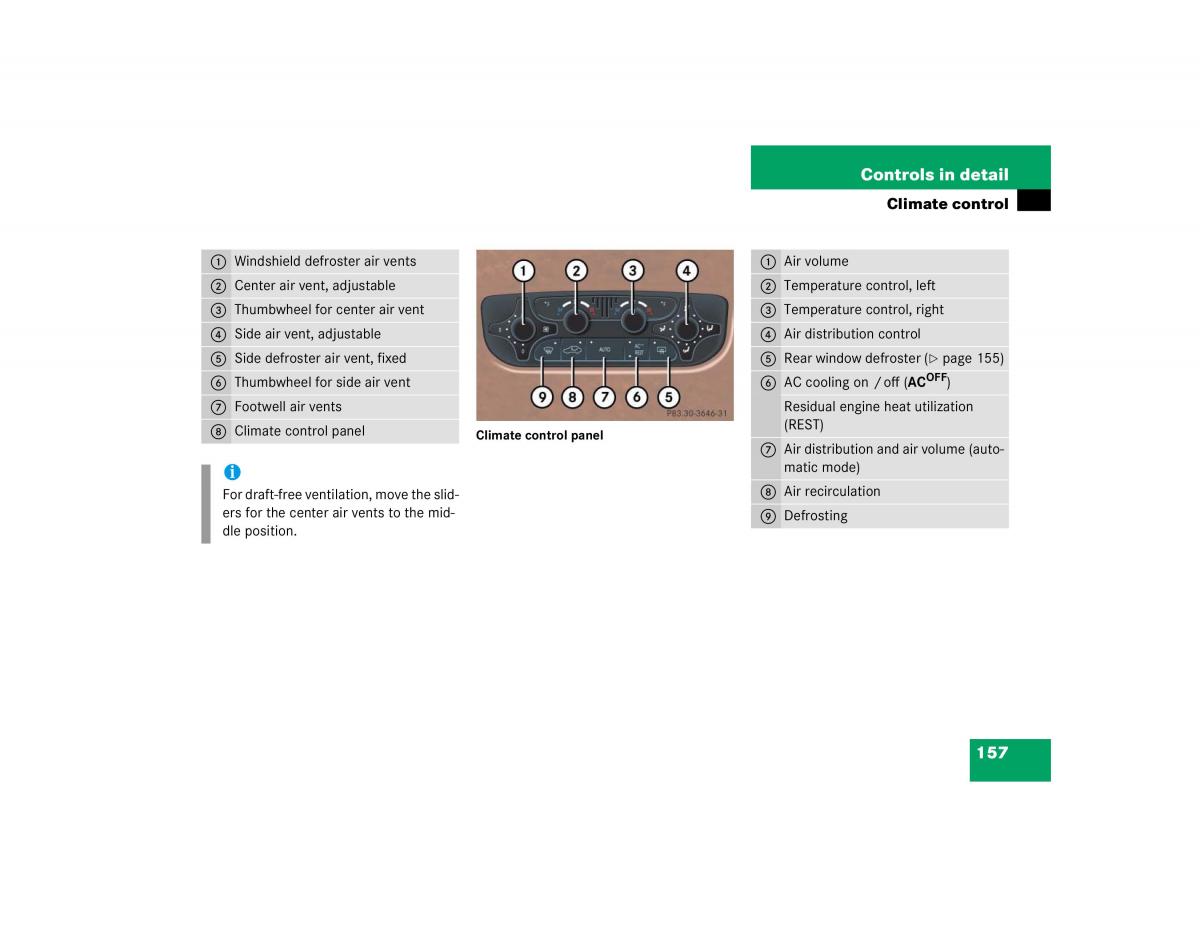 Controls in detail

Climate control

| | |
|---|---|
| 1 | Windshield defroster air vents |
| 2 | Center air vent, adjustable |
| 3 | Thumbwheel for center air vent |
| 4 | Side air vent, adjustable |
| 5 | Side defroster air vent, fixed |
| 6 | Thumbwheel for side air vent |
| 7 | Footwell air vents |
| 8 | Climate control panel |

i
For draft-free ventilation, move the sliders for the center air vents to the middle position.

1 2 3 4
AUTO AC REST
9 8 7 6 5
P83.30-3646-31

Climate control panel

| | |
|---|---|
| 1 | Air volume |
| 2 | Temperature control, left |
| 3 | Temperature control, right |
| 4 | Air distribution control |
| 5 | Rear window defroster (▷ page 155) |
| 6 | AC cooling on / off (AC$^{OFF}$) |
| | Residual engine heat utilization (REST) |
| 7 | Air distribution and air volume (automatic mode) |
| 8 | Air recirculation |
| 9 | Defrosting |

157