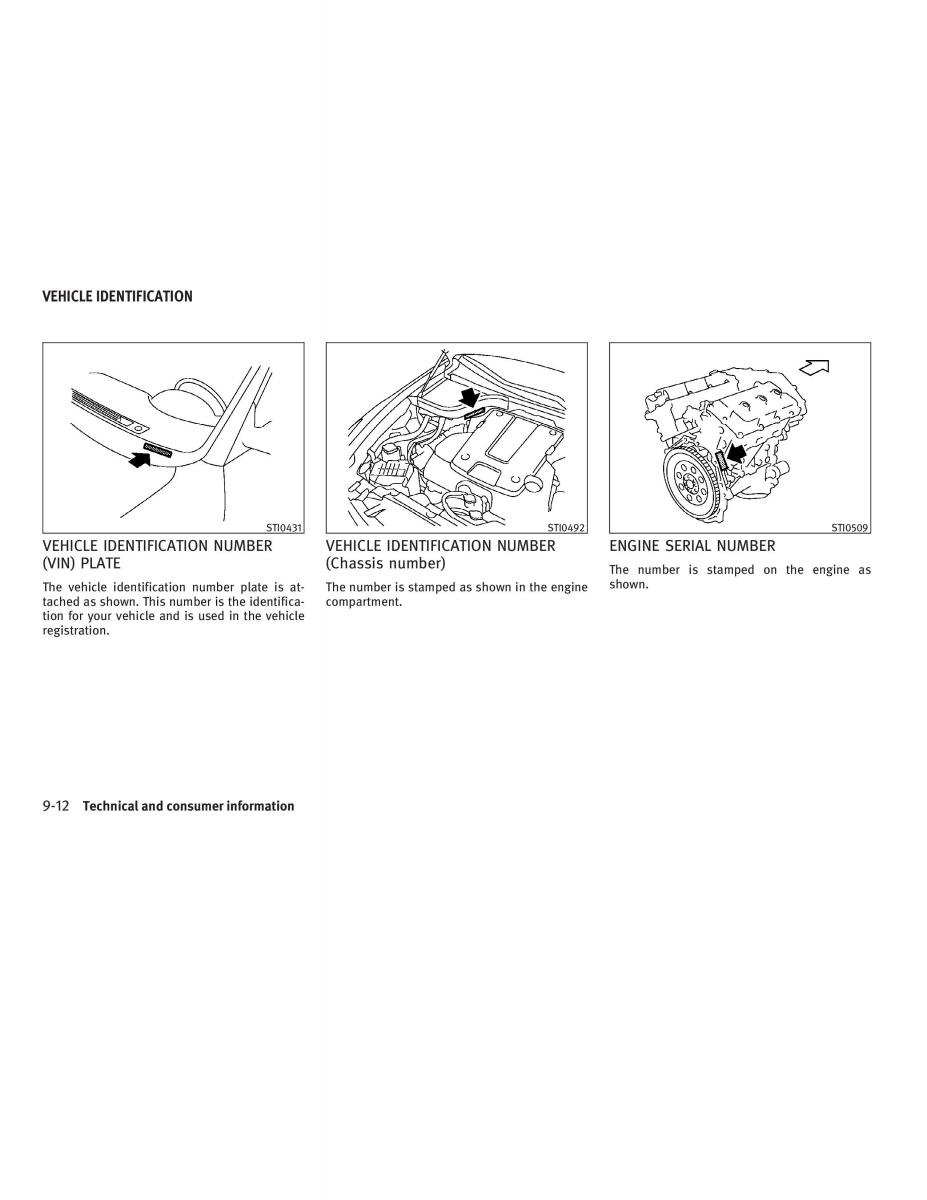 VEHICLE IDENTIFICATION

STI0431

VEHICLE IDENTIFICATION NUMBER (VIN) PLATE

The vehicle identification number plate is attached as shown. This number is the identification for your vehicle and is used in the vehicle registration.

STI0492

VEHICLE IDENTIFICATION NUMBER (Chassis number)

The number is stamped as shown in the engine compartment.

STI0509

ENGINE SERIAL NUMBER

The number is stamped on the engine as shown.

9-12 Technical and consumer information