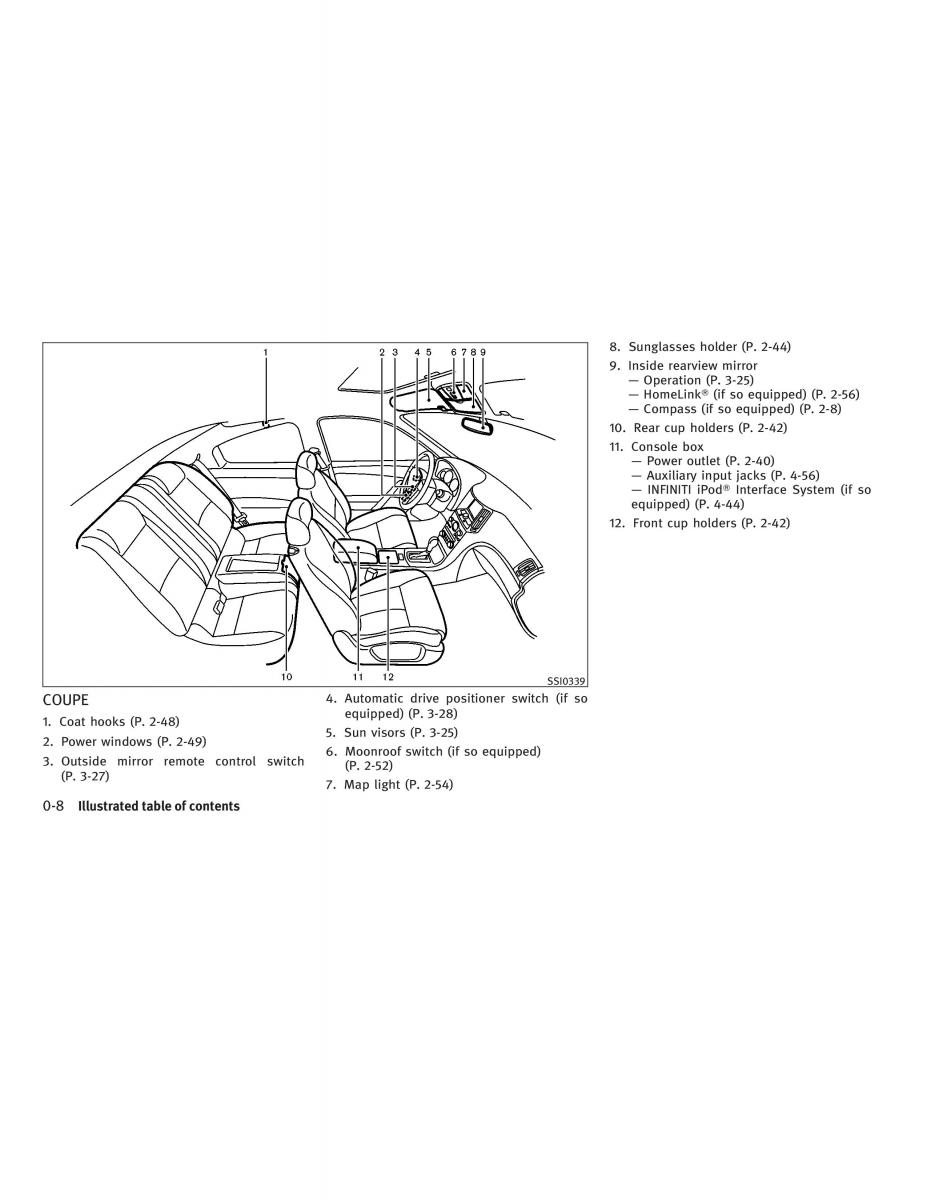 1

2 3 4 5 6 7 8 9

10 11 12

SSI0339

COUPE

1. Coat hooks (P. 2-48)

2. Power windows (P. 2-49)

3. Outside mirror remote control switch (P. 3-27)

4. Automatic drive positioner switch (if so equipped) (P. 3-28)

5. Sun visors (P. 3-25)

6. Moonroof switch (if so equipped) (P. 2-52)

7. Map light (P. 2-54)

8. Sunglasses holder (P. 2-44)

9. Inside rearview mirror
— Operation (P. 3-25)
— HomeLink® (if so equipped) (P. 2-56)
— Compass (if so equipped) (P. 2-8)

10. Rear cup holders (P. 2-42)

11. Console box
— Power outlet (P. 2-40)
— Auxiliary input jacks (P. 4-56)
— INFINITI iPod® Interface System (if so equipped) (P. 4-44)

12. Front cup holders (P. 2-42)

0-8 Illustrated table of contents