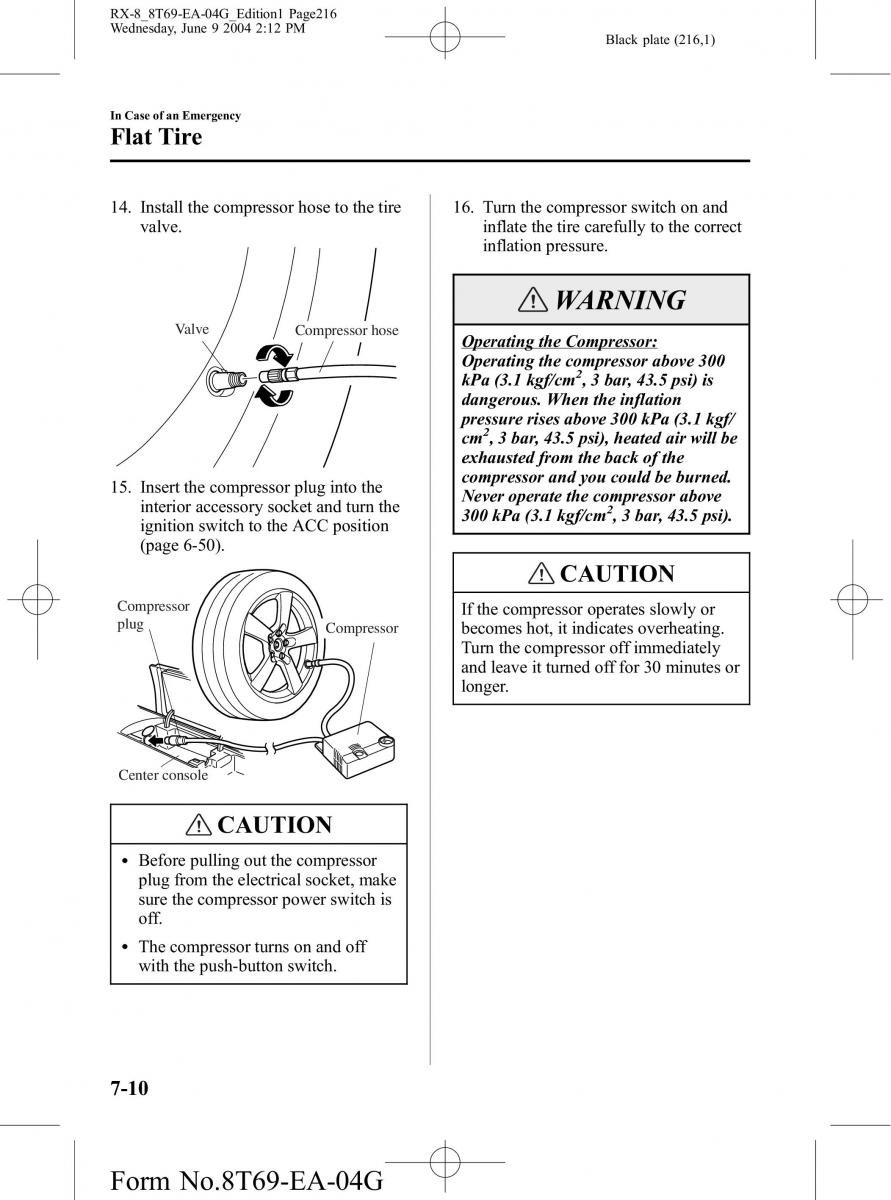 RX-8_8T69-EA-04G_Edition1 Page216
Wednesday, June 9 2004 2:12 PM

Black plate (216,1)

In Case of an Emergency

Flat Tire

14. Install the compressor hose to the tire valve.

Valve

Compressor hose

15. Insert the compressor plug into the interior accessory socket and turn the ignition switch to the ACC position (page 6-50).

Compressor plug

Compressor

Center console

CAUTION

• Before pulling out the compressor plug from the electrical socket, make sure the compressor power switch is off.

• The compressor turns on and off with the push-button switch.

16. Turn the compressor switch on and inflate the tire carefully to the correct inflation pressure.

WARNING

Operating the Compressor:
Operating the compressor above 300 kPa (3.1 kgf/cm$^2$, 3 bar, 43.5 psi) is dangerous. When the inflation pressure rises above 300 kPa (3.1 kgf/cm$^2$, 3 bar, 43.5 psi), heated air will be exhausted from the back of the compressor and you could be burned. Never operate the compressor above 300 kPa (3.1 kgf/cm$^2$, 3 bar, 43.5 psi).

CAUTION

If the compressor operates slowly or becomes hot, it indicates overheating. Turn the compressor off immediately and leave it turned off for 30 minutes or longer.

7-10

Form No.8T69-EA-04G