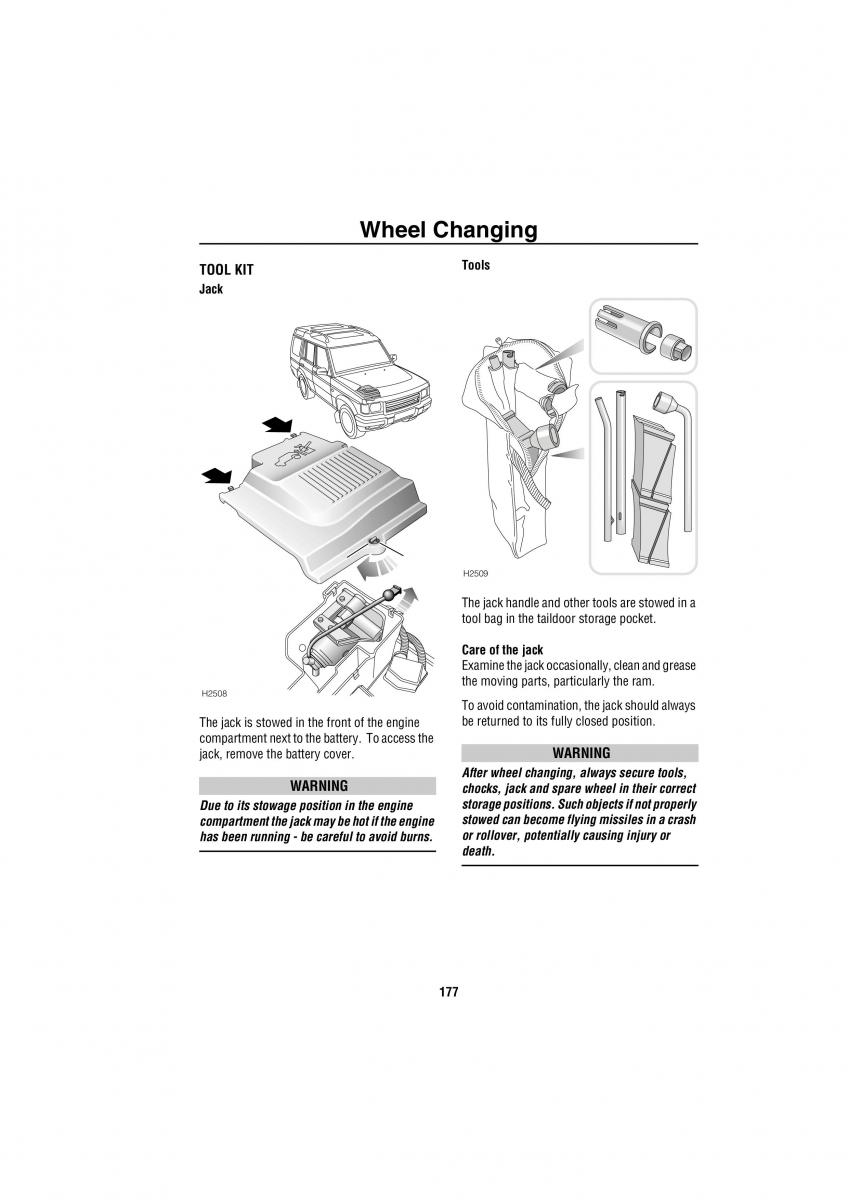 Wheel Changing

TOOL KIT

Jack

H2508

The jack is stowed in the front of the engine compartment next to the battery. To access the jack, remove the battery cover.

WARNING

Due to its stowage position in the engine compartment the jack may be hot if the engine has been running - be careful to avoid burns.

Tools

H2509

The jack handle and other tools are stowed in a tool bag in the taildoor storage pocket.

Care of the jack

Examine the jack occasionally, clean and grease the moving parts, particularly the ram.

To avoid contamination, the jack should always be returned to its fully closed position.

WARNING

After wheel changing, always secure tools, chocks, jack and spare wheel in their correct storage positions. Such objects if not properly stowed can become flying missiles in a crash or rollover, potentially causing injury or death.

177