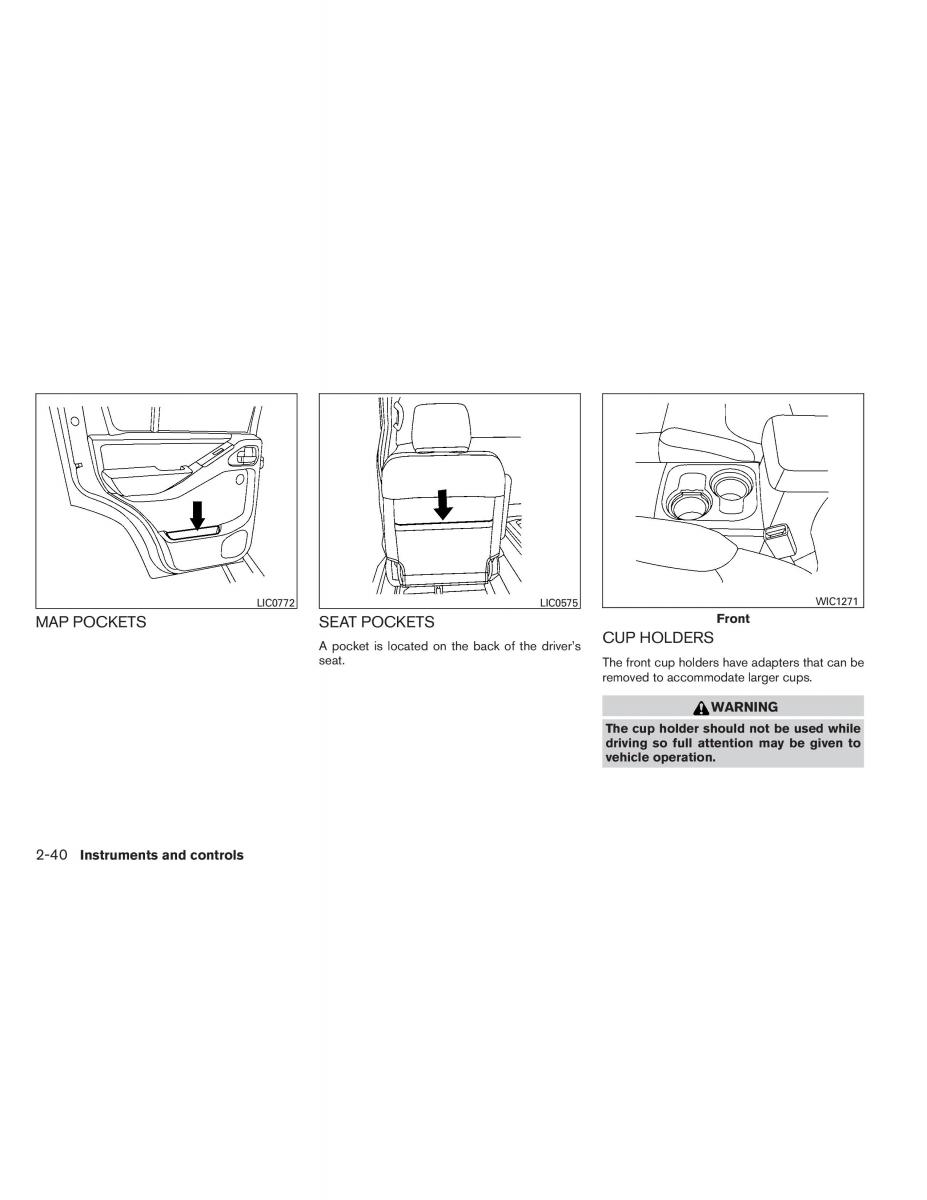 LIC0772

MAP POCKETS

LIC0575

SEAT POCKETS

A pocket is located on the back of the driver's seat.

WIC1271

Front

CUP HOLDERS

The front cup holders have adapters that can be removed to accommodate larger cups.

WARNING

The cup holder should not be used while driving so full attention may be given to vehicle operation.

2-40 Instruments and controls