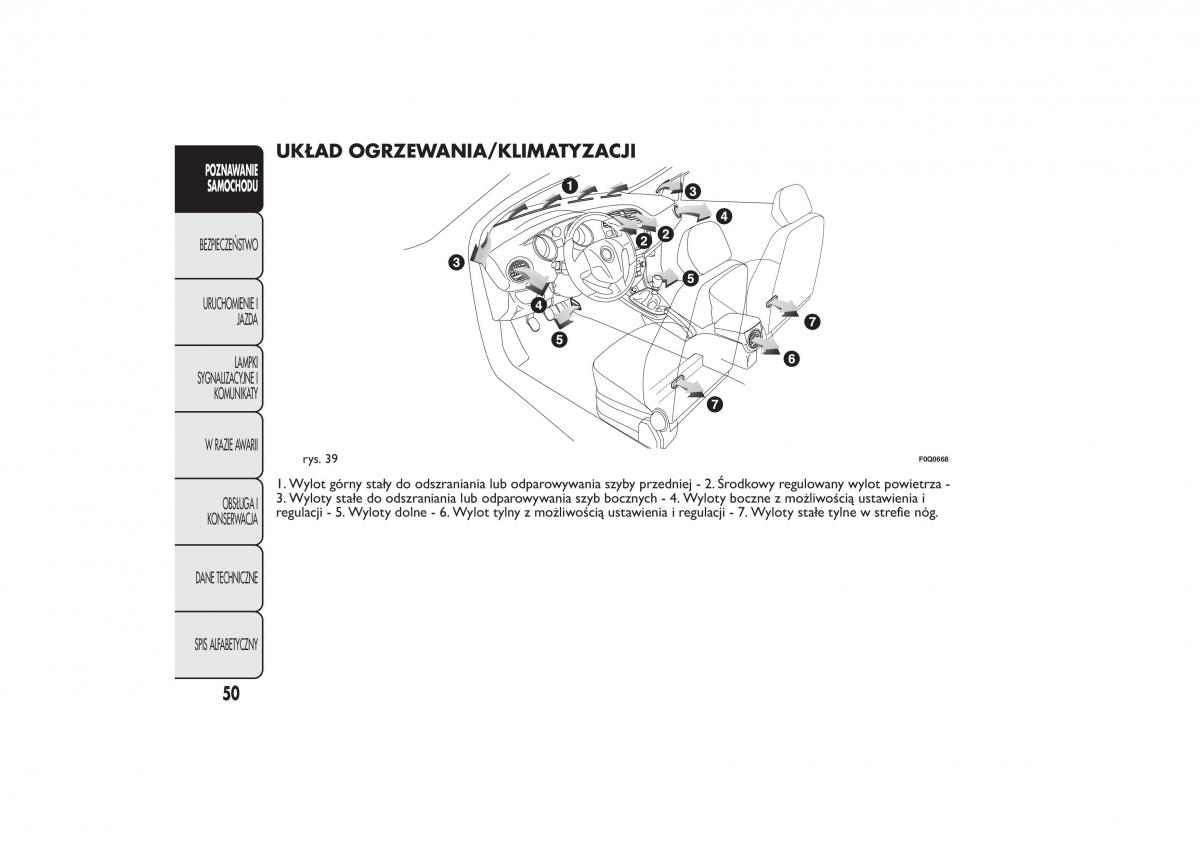 POZNAWANIE SAMOCHODU

BEZPIECZEŃSTWO

URUCHOMIENIE I JAZDA

LAMPKI SYGNALIZACYJNE I KOMUNIKATY

W RAZIE AWARII

OBSŁUGA I KONSERWACJA

DANE TECHNICZNE

SPIS ALFABETYCZNY

50

UKŁAD OGRZEWANIA/KLIMATYZACJI

1
3
4
2
2
3
5
4
5
7
6
7

rys. 39

F0Q0668

1. Wylot górny stały do odszraniania lub odparowywania szyby przedniej - 2. Środkowy regulowany wylot powietrza - 3. Wyloty stałe do odszraniania lub odparowywania szyb bocznych - 4. Wyloty boczne z możliwością ustawienia i regulacji - 5. Wyloty dolne - 6. Wylot tylny z możliwością ustawienia i regulacji - 7. Wyloty stałe tylne w strefie nóg.