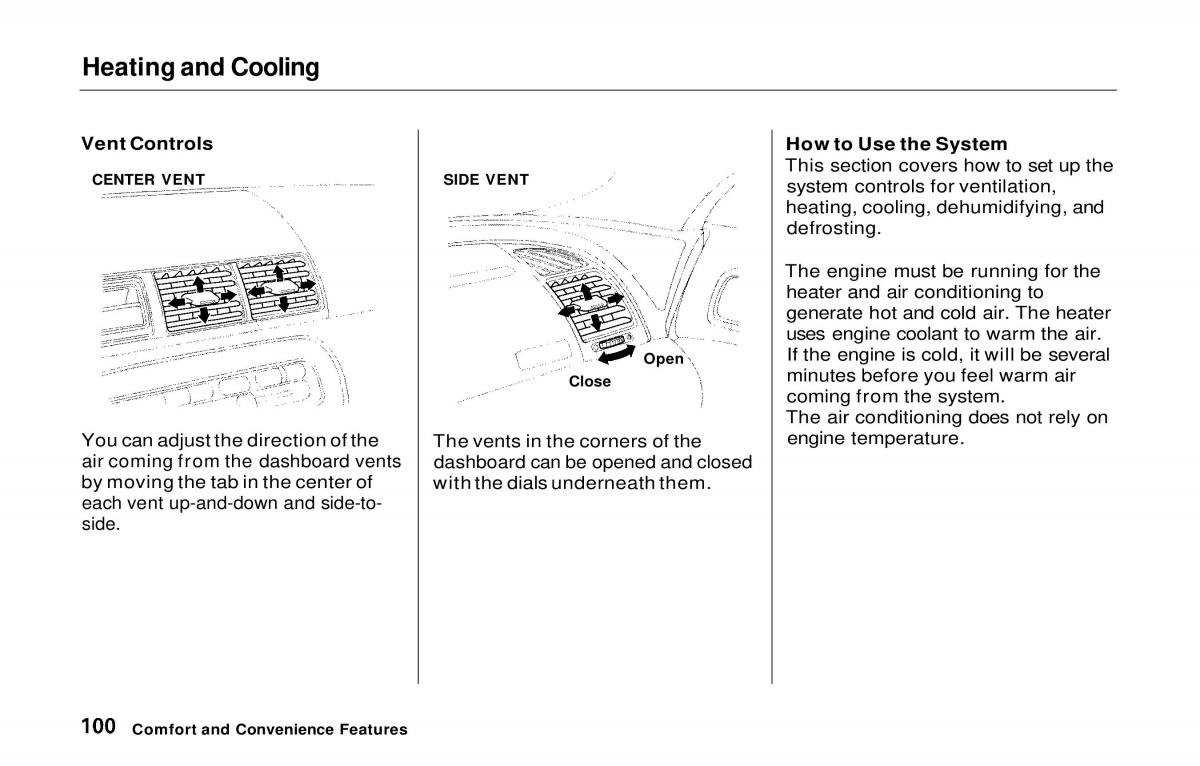 Heating and Cooling

Vent Controls

CENTER VENT

You can adjust the direction of the air coming from the dashboard vents by moving the tab in the center of each vent up-and-down and side-to-side.

SIDE VENT

Open

Close

The vents in the corners of the dashboard can be opened and closed with the dials underneath them.

How to Use the System
This section covers how to set up the system controls for ventilation, heating, cooling, dehumidifying, and defrosting.

The engine must be running for the heater and air conditioning to generate hot and cold air. The heater uses engine coolant to warm the air. If the engine is cold, it will be several minutes before you feel warm air coming from the system.
The air conditioning does not rely on engine temperature.

100 Comfort and Convenience Features