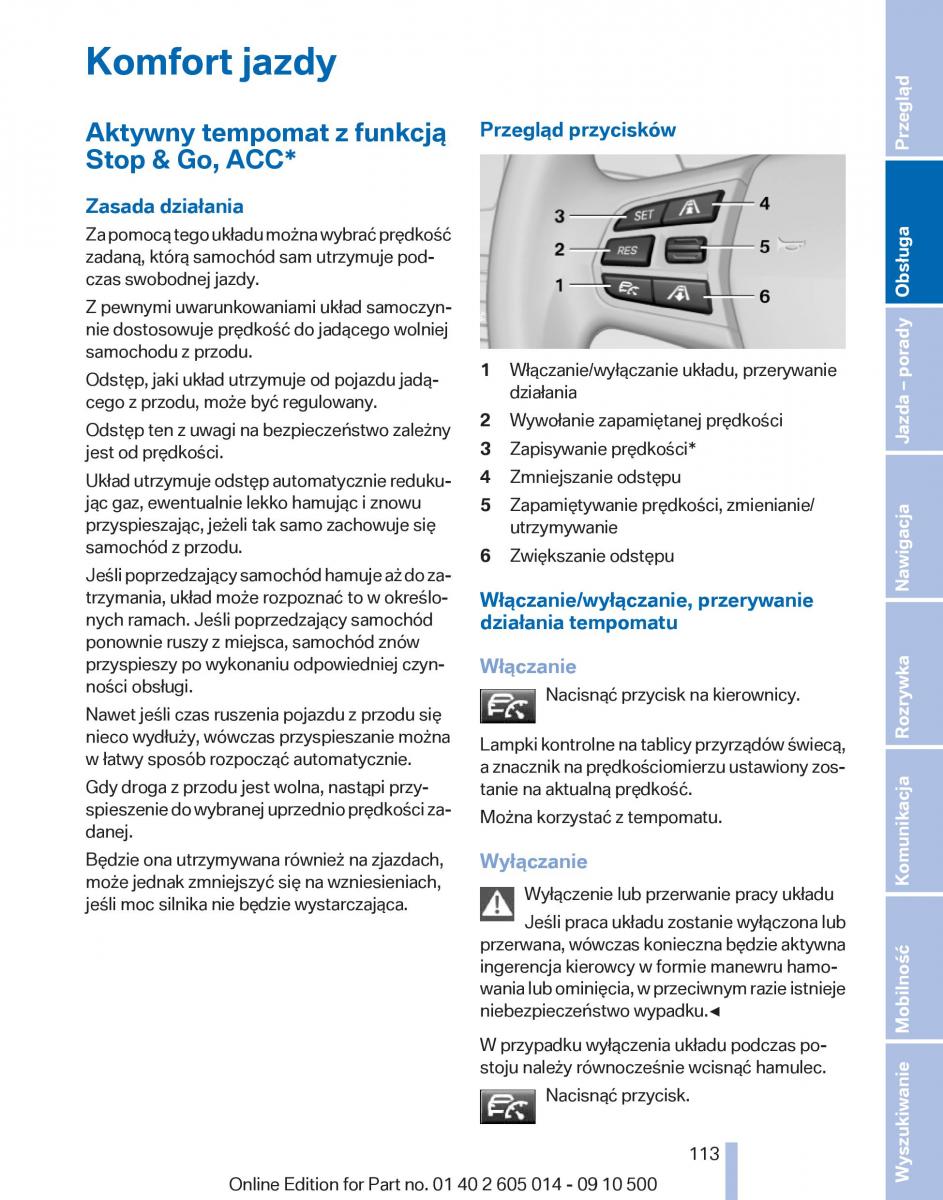 Komfort jazdy

Aktywny tempomat z funkcją Stop & Go, ACC*

Zasada działania

Za pomocą tego układu można wybrać prędkość zadaną, którą samochód sam utrzymuje podczas swobodnej jazdy.

Z pewnymi uwarunkowaniami układ samoczynnie dostosowuje prędkość do jadącego wolniej samochodu z przodu.

Odstęp, jaki układ utrzymuje od pojazdu jadącego z przodu, może być regulowany.

Odstęp ten z uwagi na bezpieczeństwo zależny jest od prędkości.

Układ utrzymuje odstęp automatycznie redukując gaz, ewentualnie lekko hamując i znowu przyspieszając, jeżeli tak samo zachowuje się samochód z przodu.

Jeśli poprzedzający samochód hamuje aż do zatrzymania, układ może rozpoznać to w określonych ramach. Jeśli poprzedzający samochód ponownie ruszy z miejsca, samochód znów przyspieszy po wykonaniu odpowiedniej czynności obsługi.

Nawet jeśli czas ruszenia pojazdu z przodu się nieco wydłuży, wówczas przyspieszanie można w łatwy sposób rozpocząć automatycznie.

Gdy droga z przodu jest wolna, nastąpi przyspieszenie do wybranej uprzednio prędkości zadanej.

Będzie ona utrzymywana również na zjazdach, może jednak zmniejszyć się na wzniesieniach, jeśli moc silnika nie będzie wystarczająca.

Przegląd przycisków

3 SET 4
2 RES 5
1 6

1 Włączanie/wyłączanie układu, przerywanie działania
2 Wywołanie zapamiętanej prędkości
3 Zapisywanie prędkości*
4 Zmniejszanie odstępu
5 Zapamiętywanie prędkości, zmienianie/utrzymywanie
6 Zwiększanie odstępu

Włączanie/wyłączanie, przerywanie działania tempomatu

Włączanie

Nacisnąć przycisk na kierownicy.

Lampki kontrolne na tablicy przyrządów świecą, a znacznik na prędkościomierzu ustawiony zostanie na aktualną prędkość.

Można korzystać z tempomatu.

Wyłączanie

Wyłączenie lub przerwanie pracy układu
Jeśli praca układu zostanie wyłączona lub przerwana, wówczas konieczna będzie aktywna ingerencja kierowcy w formie manewru hamowania lub ominięcia, w przeciwnym razie istnieje niebezpieczeństwo wypadku.◄

W przypadku wyłączenia układu podczas postoju należy równocześnie wcisnąć hamulec.

Nacisnąć przycisk.

113

Online Edition for Part no. 01 40 2 605 014 - 09 10 500

Przegląd
Obsługa
Jazda – porady
Nawigacja
Rozrywka
Komunikacja
Mobilność
Wyszukiwanie