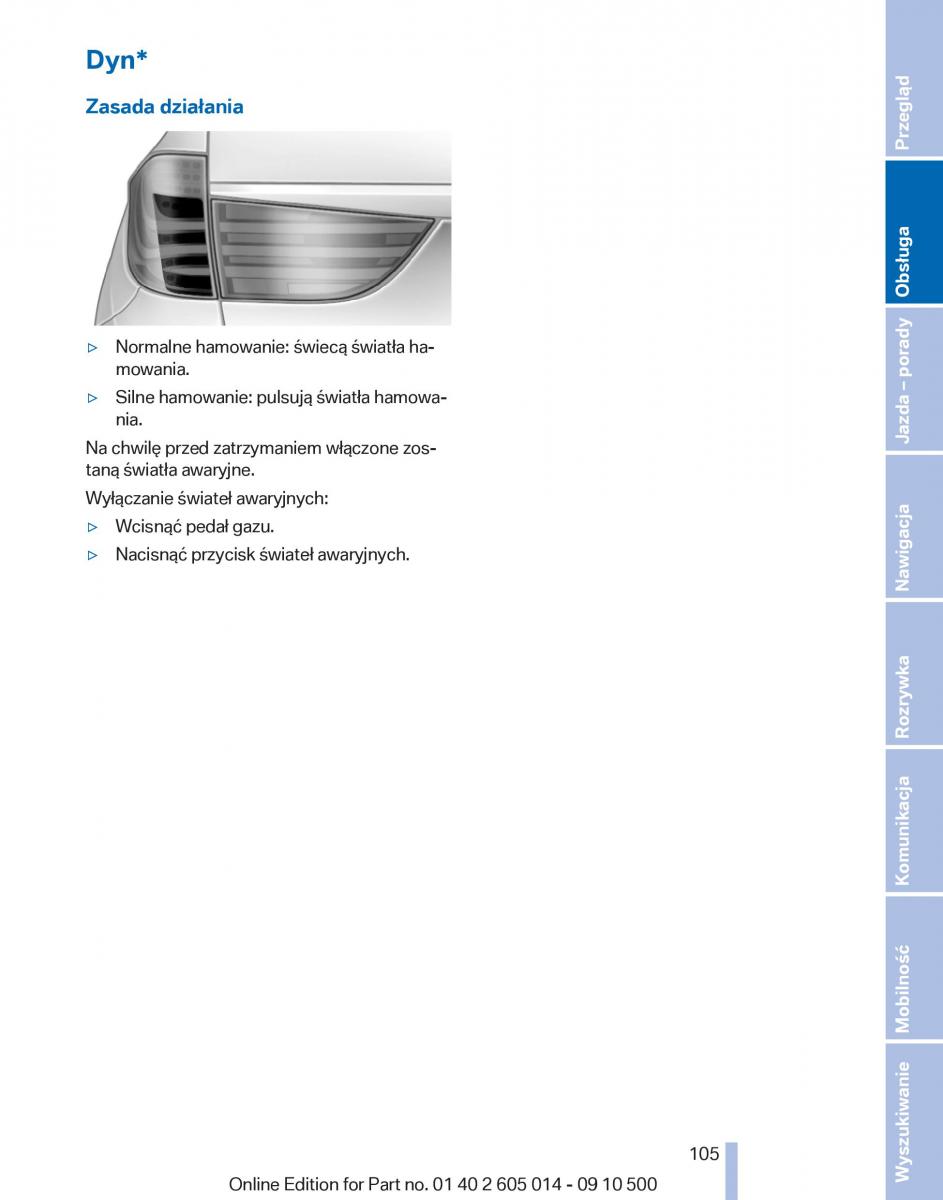 Dyn*

Zasada działania

▷ Normalne hamowanie: świecą światła hamowania.

▷ Silne hamowanie: pulsują światła hamowania.

Na chwilę przed zatrzymaniem włączone zostaną światła awaryjne.

Wyłączanie świateł awaryjnych:

▷ Wcisnąć pedał gazu.

▷ Nacisnąć przycisk świateł awaryjnych.

Przegląd

Obsługa

Jazda – porady

Nawigacja

Rozrywka

Komunikacja

Mobilność

Wyszukiwanie

105

Online Edition for Part no. 01 40 2 605 014 - 09 10 500