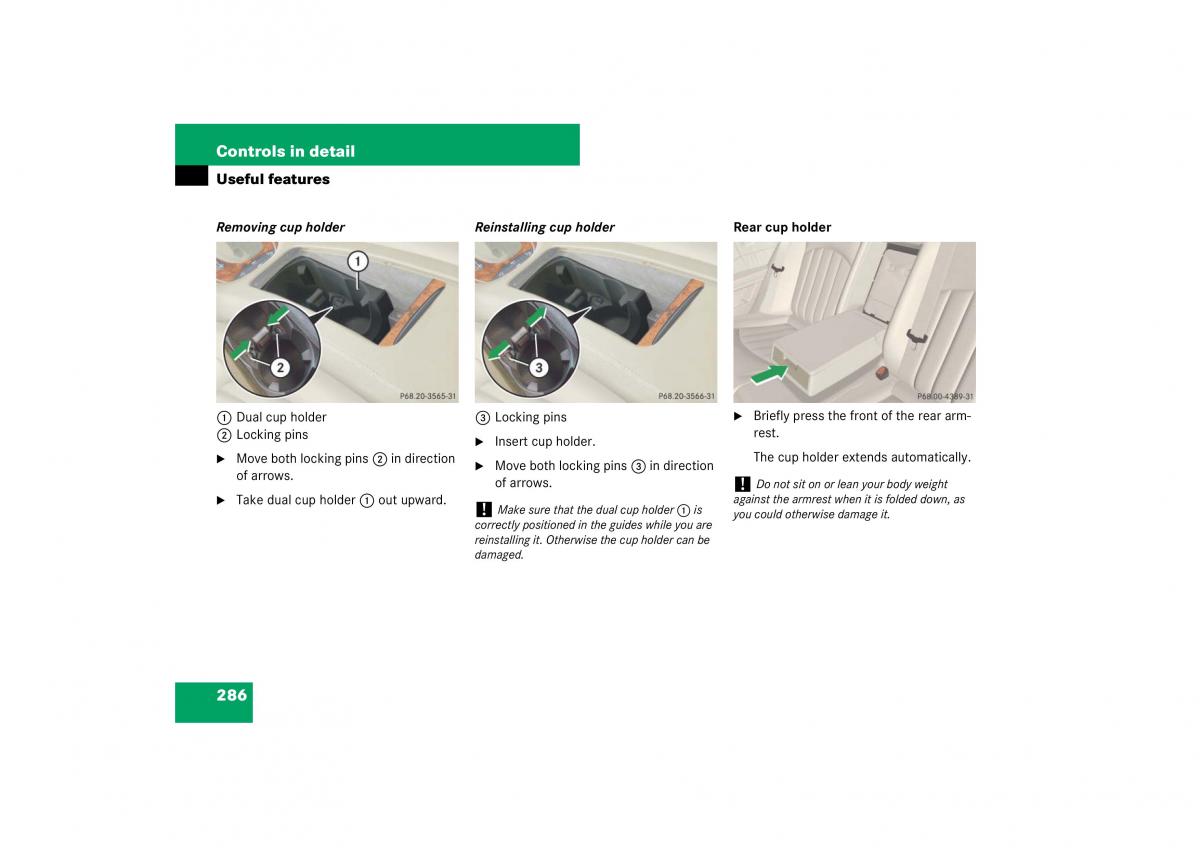 Controls in detail

Useful features

Removing cup holder

1

2

P68.20-3565-31

① Dual cup holder
② Locking pins

▶ Move both locking pins ② in direction of arrows.

▶ Take dual cup holder ① out upward.

Reinstalling cup holder

3

P68.20-3566-31

③ Locking pins

▶ Insert cup holder.

▶ Move both locking pins ③ in direction of arrows.

! Make sure that the dual cup holder ① is correctly positioned in the guides while you are reinstalling it. Otherwise the cup holder can be damaged.

Rear cup holder

P68.00-4389-31

▶ Briefly press the front of the rear armrest.

The cup holder extends automatically.

! Do not sit on or lean your body weight against the armrest when it is folded down, as you could otherwise damage it.

286