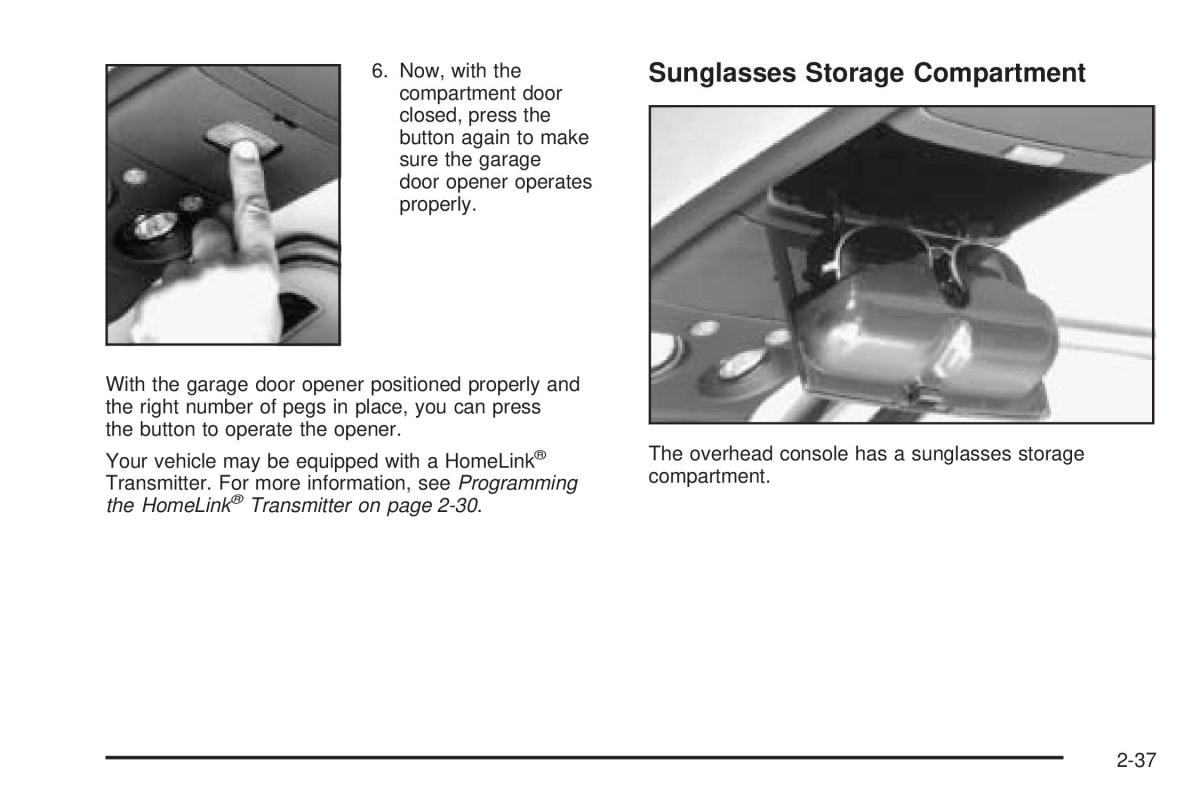 6. Now, with the compartment door closed, press the button again to make sure the garage door opener operates properly.

With the garage door opener positioned properly and the right number of pegs in place, you can press the button to operate the opener.

Your vehicle may be equipped with a HomeLink® Transmitter. For more information, see Programming the HomeLink® Transmitter on page 2-30.

Sunglasses Storage Compartment

The overhead console has a sunglasses storage compartment.

2-37