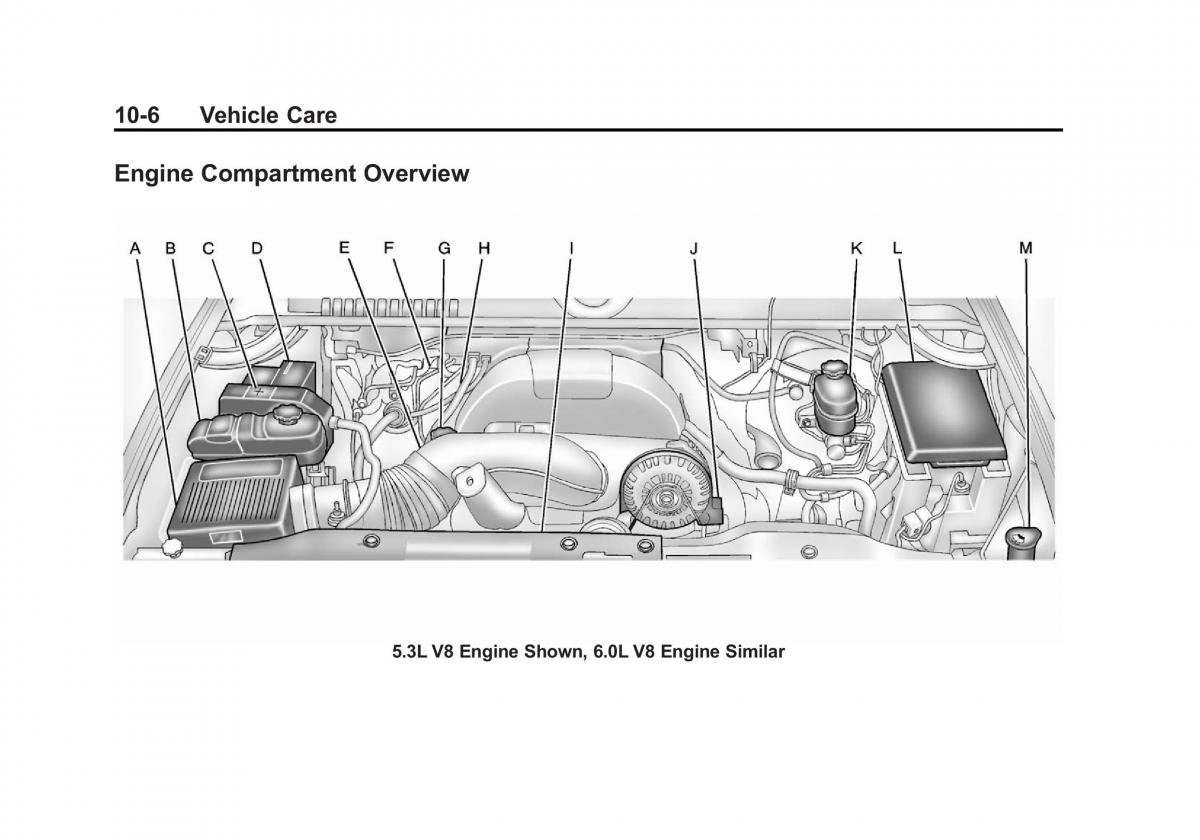 10-6 Vehicle Care

Engine Compartment Overview

A B C D E F G H I J K L M

5.3L V8 Engine Shown, 6.0L V8 Engine Similar