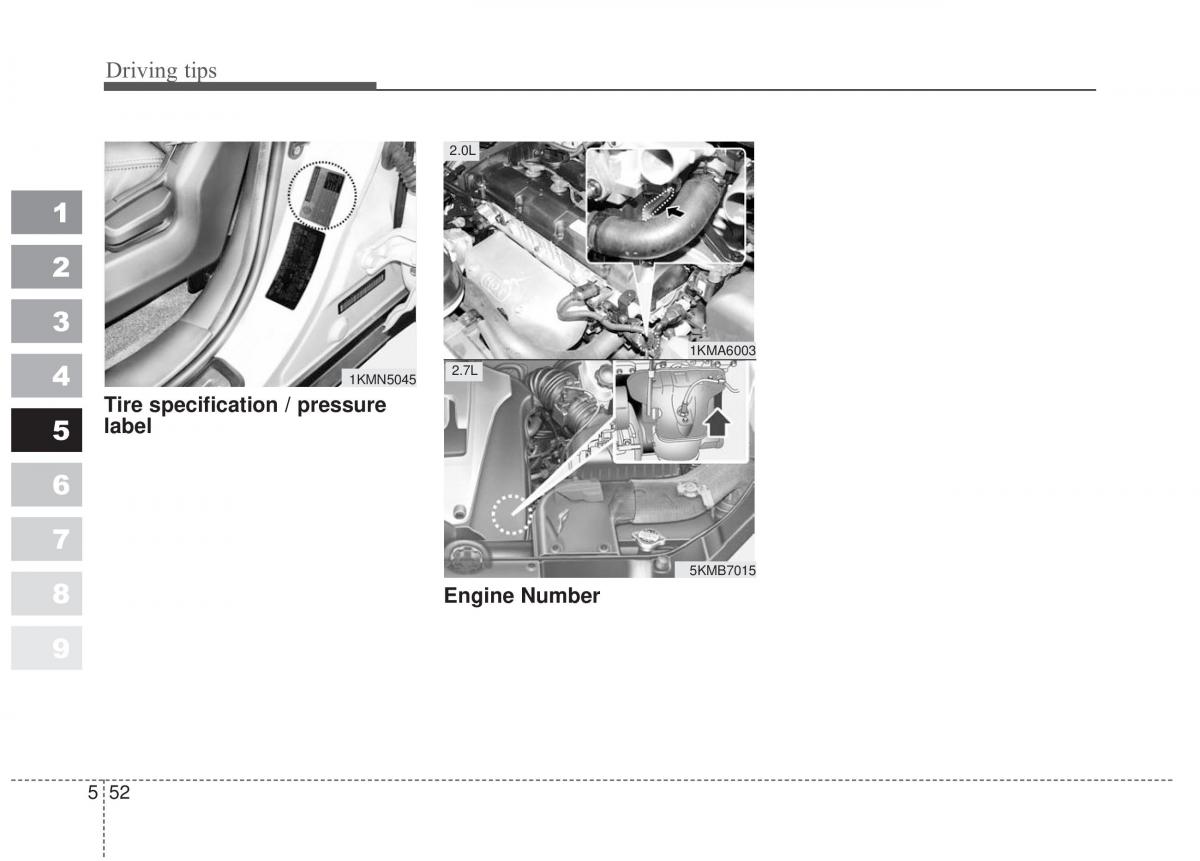 Driving tips

1
2
3
4
5
6
7
8
9

1KMN5045

Tire specification / pressure label

2.0L

1KMA6003

2.7L

5KMB7015

Engine Number

5 52