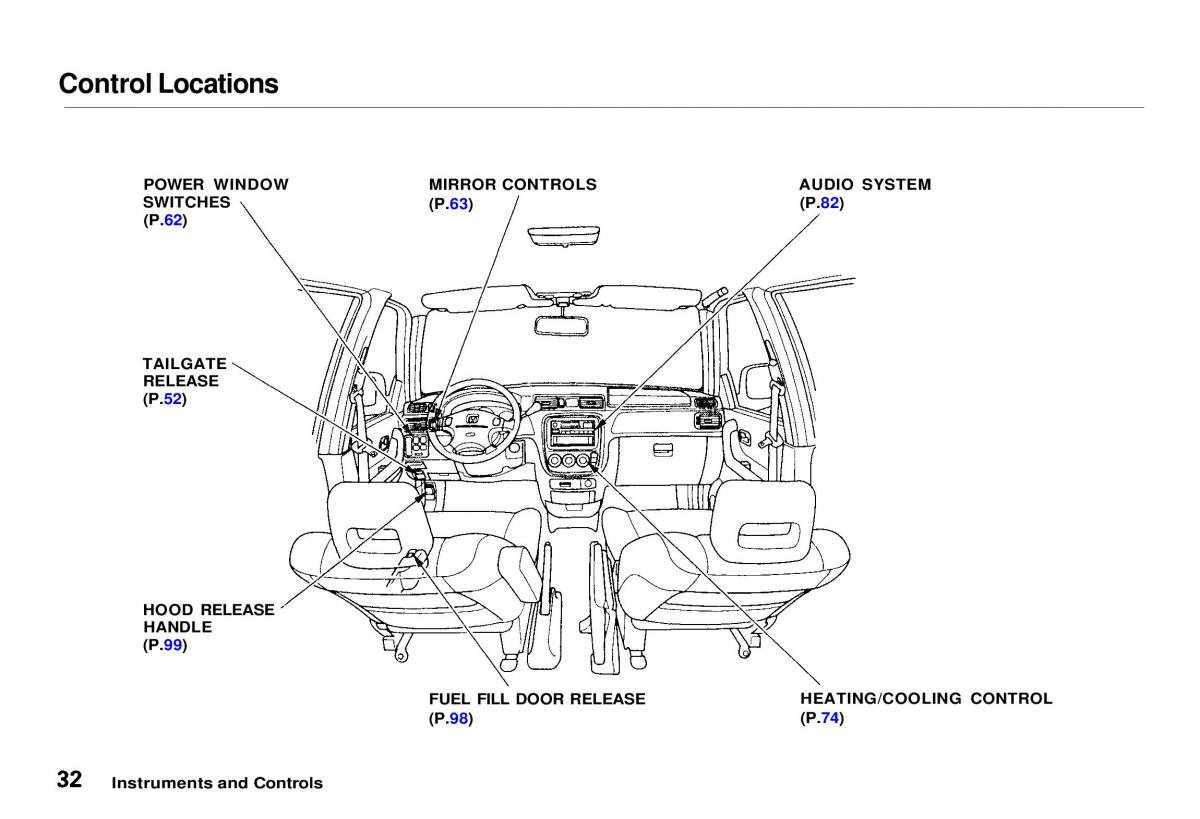 Control Locations

POWER WINDOW SWITCHES (P.62)

MIRROR CONTROLS (P.63)

AUDIO SYSTEM (P.82)

TAILGATE RELEASE (P.52)

HOOD RELEASE HANDLE (P.99)

FUEL FILL DOOR RELEASE (P.98)

HEATING/COOLING CONTROL (P.74)

32 Instruments and Controls