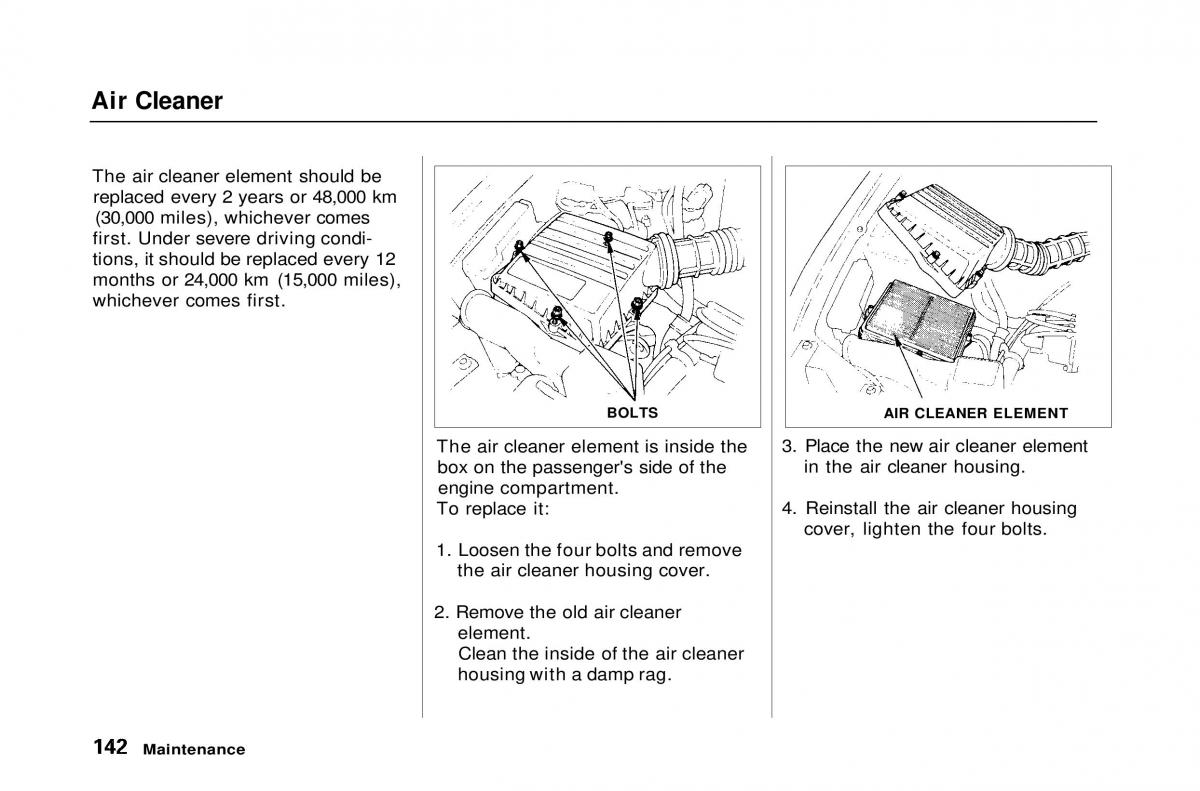 Air Cleaner

The air cleaner element should be replaced every 2 years or 48,000 km (30,000 miles), whichever comes first. Under severe driving conditions, it should be replaced every 12 months or 24,000 km (15,000 miles), whichever comes first.

BOLTS

The air cleaner element is inside the box on the passenger's side of the engine compartment.
To replace it:

1. Loosen the four bolts and remove the air cleaner housing cover.

2. Remove the old air cleaner element.
Clean the inside of the air cleaner housing with a damp rag.

AIR CLEANER ELEMENT

3. Place the new air cleaner element in the air cleaner housing.

4. Reinstall the air cleaner housing cover, lighten the four bolts.

142 Maintenance