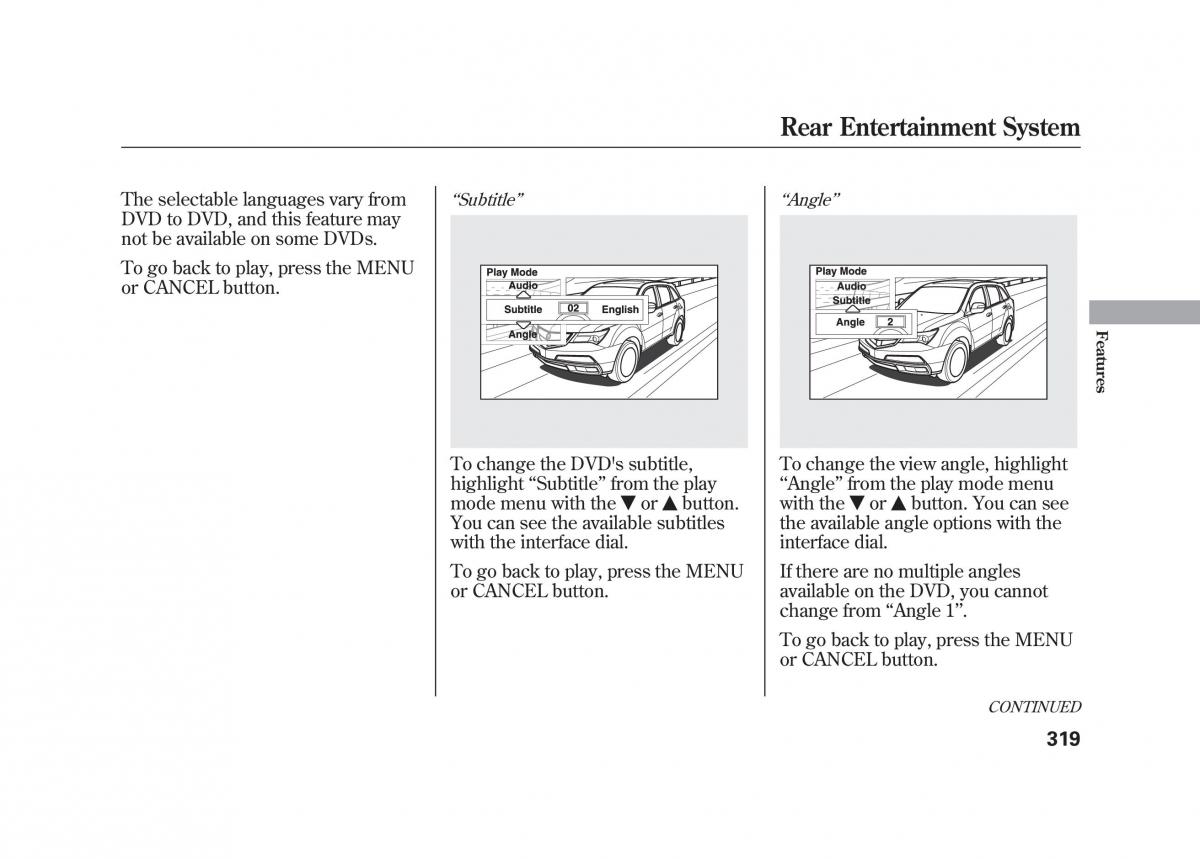 Rear Entertainment System

The selectable languages vary from DVD to DVD, and this feature may not be available on some DVDs.

To go back to play, press the MENU or CANCEL button.

“Subtitle”

Play Mode
Audio
Subtitle 02 English
Angle

To change the DVD's subtitle, highlight “Subtitle” from the play mode menu with the ▼ or ▲ button. You can see the available subtitles with the interface dial.

To go back to play, press the MENU or CANCEL button.

“Angle”

Play Mode
Audio
Subtitle
Angle 2

To change the view angle, highlight “Angle” from the play mode menu with the ▼ or ▲ button. You can see the available angle options with the interface dial.

If there are no multiple angles available on the DVD, you cannot change from “Angle 1”.

To go back to play, press the MENU or CANCEL button.

Features

CONTINUED

319