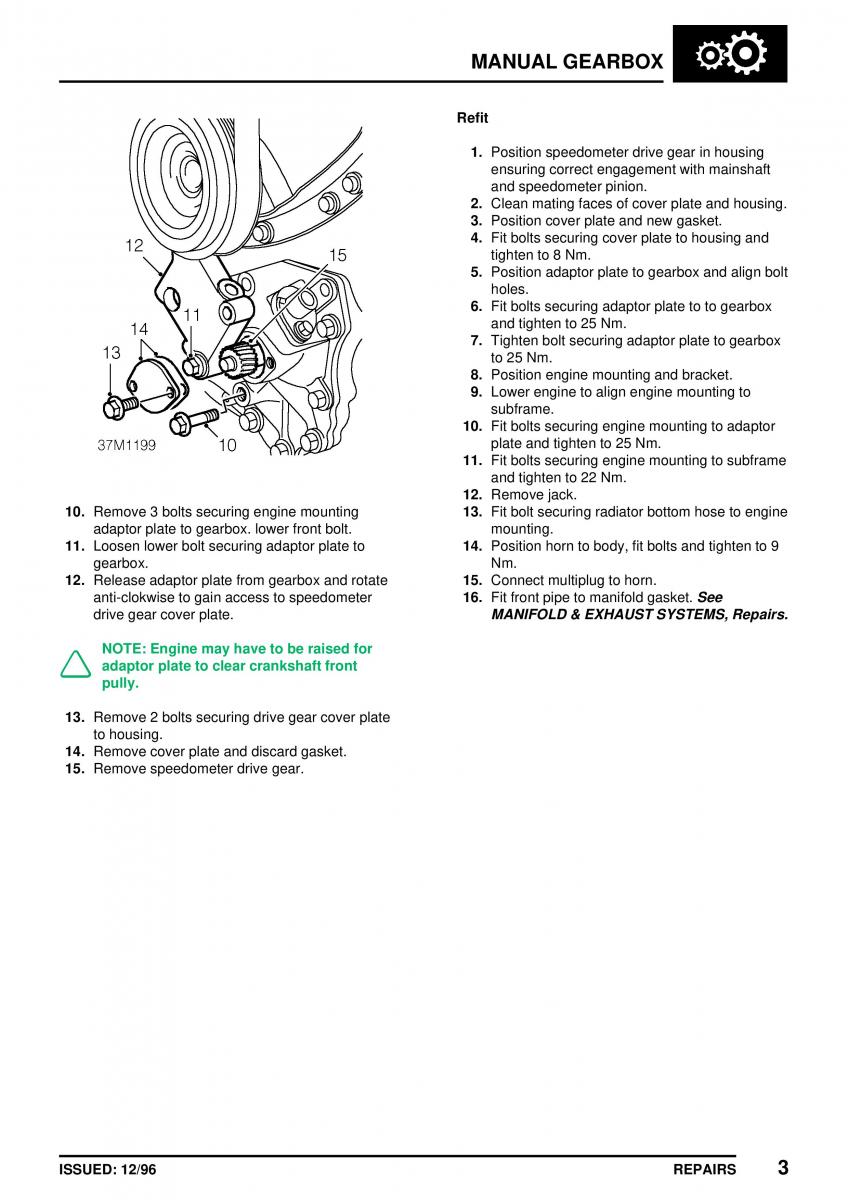 MANUAL GEARBOX

12
15
11
14
13
37M1199
10

10. Remove 3 bolts securing engine mounting adaptor plate to gearbox. lower front bolt.
11. Loosen lower bolt securing adaptor plate to gearbox.
12. Release adaptor plate from gearbox and rotate anti-clokwise to gain access to speedometer drive gear cover plate.

NOTE: Engine may have to be raised for adaptor plate to clear crankshaft front pully.

13. Remove 2 bolts securing drive gear cover plate to housing.
14. Remove cover plate and discard gasket.
15. Remove speedometer drive gear.

Refit

1. Position speedometer drive gear in housing ensuring correct engagement with mainshaft and speedometer pinion.
2. Clean mating faces of cover plate and housing.
3. Position cover plate and new gasket.
4. Fit bolts securing cover plate to housing and tighten to 8 Nm.
5. Position adaptor plate to gearbox and align bolt holes.
6. Fit bolts securing adaptor plate to to gearbox and tighten to 25 Nm.
7. Tighten bolt securing adaptor plate to gearbox to 25 Nm.
8. Position engine mounting and bracket.
9. Lower engine to align engine mounting to subframe.
10. Fit bolts securing engine mounting to adaptor plate and tighten to 25 Nm.
11. Fit bolts securing engine mounting to subframe and tighten to 22 Nm.
12. Remove jack.
13. Fit bolt securing radiator bottom hose to engine mounting.
14. Position horn to body, fit bolts and tighten to 9 Nm.
15. Connect multiplug to horn.
16. Fit front pipe to manifold gasket. See MANIFOLD & EXHAUST SYSTEMS, Repairs.

ISSUED: 12/96
REPAIRS 3