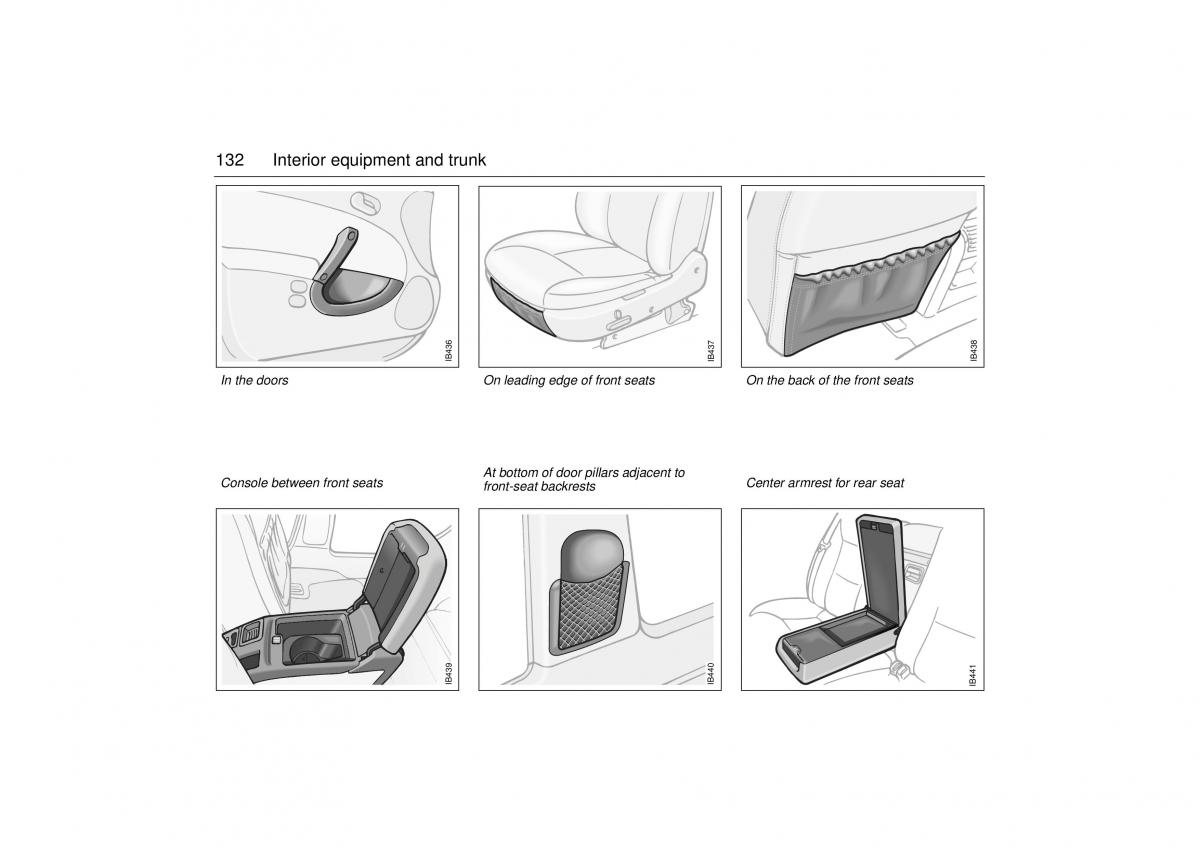 132 Interior equipment and trunk

IB436

In the doors

IB437

On leading edge of front seats

IB438

On the back of the front seats

Console between front seats

IB439

At bottom of door pillars adjacent to front-seat backrests

IB440

Center armrest for rear seat

IB441