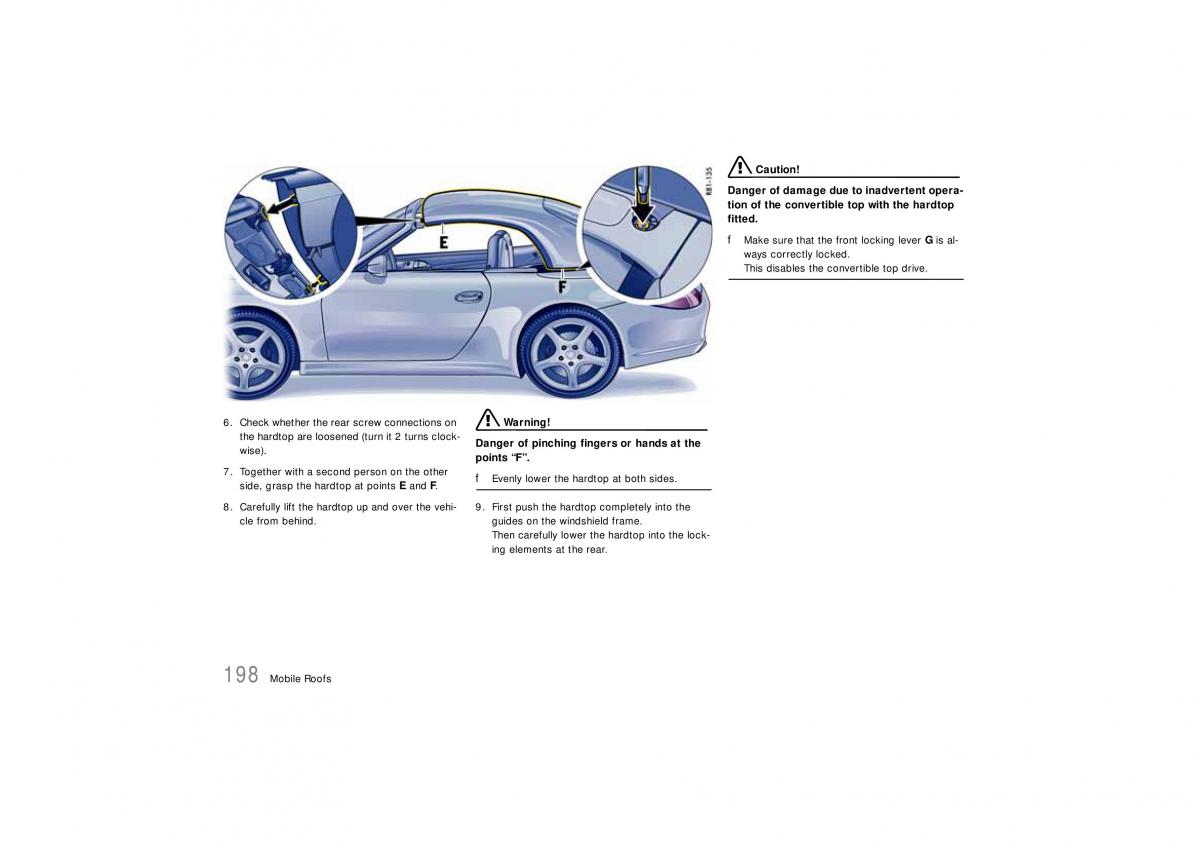 E

F

R81-135

6. Check whether the rear screw connections on the hardtop are loosened (turn it 2 turns clockwise).

7. Together with a second person on the other side, grasp the hardtop at points **E** and **F**.

8. Carefully lift the hardtop up and over the vehicle from behind.

Warning!

**Danger of pinching fingers or hands at the points "F".**

f Evenly lower the hardtop at both sides.

9. First push the hardtop completely into the guides on the windshield frame.
Then carefully lower the hardtop into the locking elements at the rear.

Caution!

**Danger of damage due to inadvertent operation of the convertible top with the hardtop fitted.**

f Make sure that the front locking lever **G** is always correctly locked.
This disables the convertible top drive.

198 Mobile Roofs