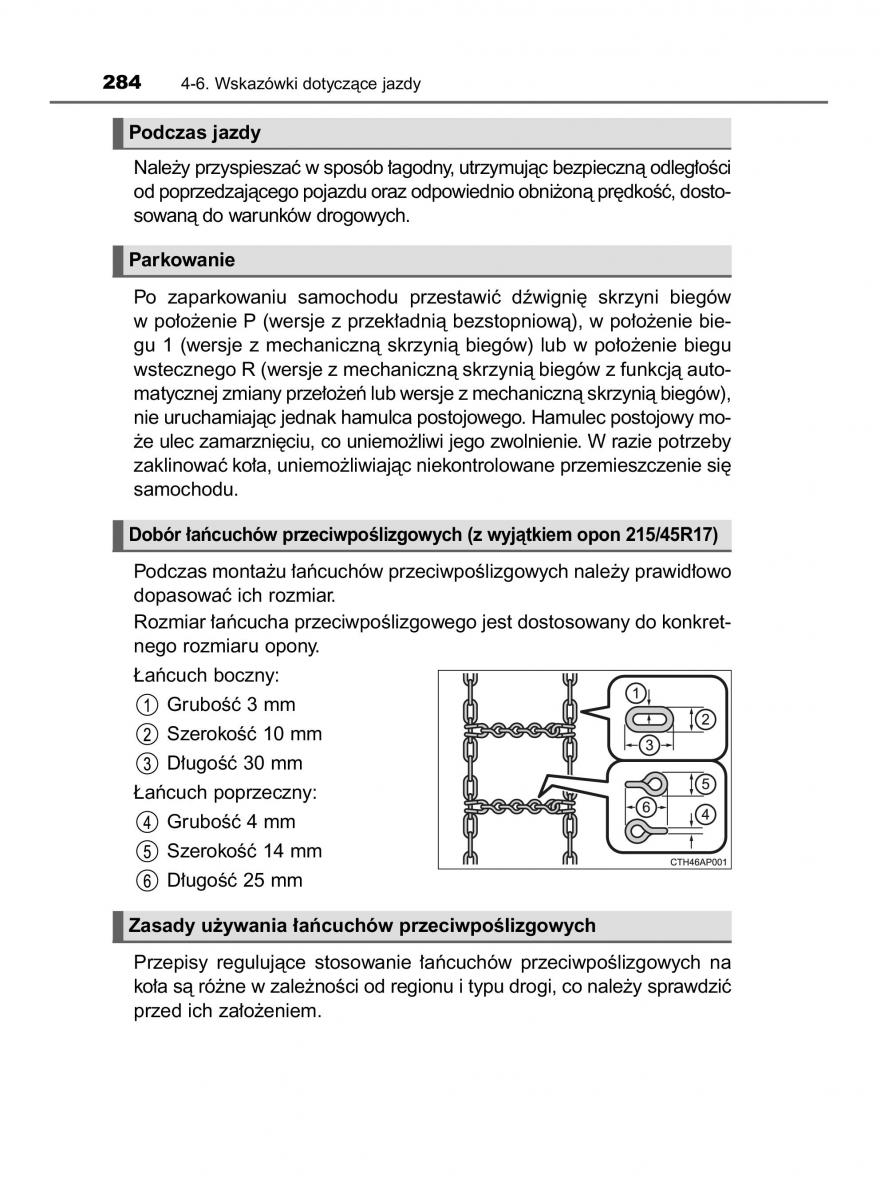 284 4-6. Wskazówki dotyczące jazdy

Podczas jazdy

Należy przyspieszać w sposób łagodny, utrzymując bezpieczną odległości od poprzedzającego pojazdu oraz odpowiednio obniżoną prędkość, dostosowaną do warunków drogowych.

Parkowanie

Po zaparkowaniu samochodu przestawić dźwignię skrzyni biegów w położenie P (wersje z przekładnią bezstopniową), w położenie biegu 1 (wersje z mechaniczną skrzynią biegów) lub w położenie biegu wstecznego R (wersje z mechaniczną skrzynią biegów z funkcją automatycznej zmiany przełożeń lub wersje z mechaniczną skrzynią biegów), nie uruchamiając jednak hamulca postojowego. Hamulec postojowy może ulec zamarznięciu, co uniemożliwi jego zwolnienie. W razie potrzeby zaklinować koła, uniemożliwiając niekontrolowane przemieszczenie się samochodu.

Dobór łańcuchów przeciwpoślizgowych (z wyjątkiem opon 215/45R17)

Podczas montażu łańcuchów przeciwpoślizgowych należy prawidłowo dopasować ich rozmiar.
Rozmiar łańcucha przeciwpoślizgowego jest dostosowany do konkretnego rozmiaru opony.

Łańcuch boczny:
1 Grubość 3 mm
2 Szerokość 10 mm
3 Długość 30 mm
Łańcuch poprzeczny:
4 Grubość 4 mm
5 Szerokość 14 mm
6 Długość 25 mm

1 2 3 5 6 4
CTH46AP001

Zasady używania łańcuchów przeciwpoślizgowych

Przepisy regulujące stosowanie łańcuchów przeciwpoślizgowych na koła są różne w zależności od regionu i typu drogi, co należy sprawdzić przed ich założeniem.