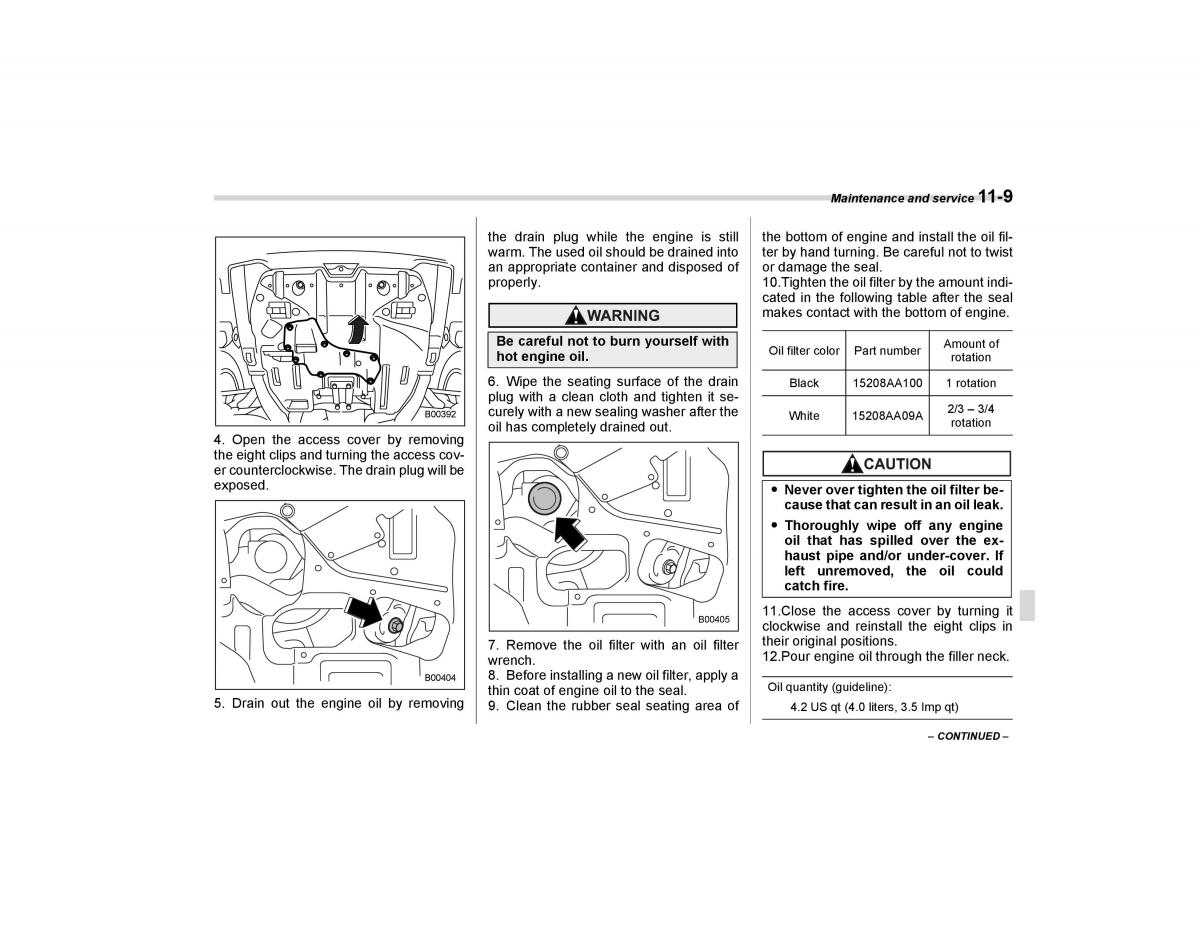 Maintenance and service 11-9

B00392

4. Open the access cover by removing the eight clips and turning the access cover counterclockwise. The drain plug will be exposed.

B00404

5. Drain out the engine oil by removing the drain plug while the engine is still warm. The used oil should be drained into an appropriate container and disposed of properly.

WARNING

Be careful not to burn yourself with hot engine oil.

6. Wipe the seating surface of the drain plug with a clean cloth and tighten it securely with a new sealing washer after the oil has completely drained out.

B00405

7. Remove the oil filter with an oil filter wrench.
8. Before installing a new oil filter, apply a thin coat of engine oil to the seal.
9. Clean the rubber seal seating area of the bottom of engine and install the oil filter by hand turning. Be careful not to twist or damage the seal.
10.Tighten the oil filter by the amount indicated in the following table after the seal makes contact with the bottom of engine.

| Oil filter color | Part number | Amount of rotation |
|---|---|---|
| Black | 15208AA100 | 1 rotation |
| White | 15208AA09A | 2/3 – 3/4 rotation |

CAUTION

● Never over tighten the oil filter because that can result in an oil leak.
● Thoroughly wipe off any engine oil that has spilled over the exhaust pipe and/or under-cover. If left unremoved, the oil could catch fire.

11.Close the access cover by turning it clockwise and reinstall the eight clips in their original positions.
12.Pour engine oil through the filler neck.

Oil quantity (guideline):
4.2 US qt (4.0 liters, 3.5 Imp qt)

– CONTINUED –