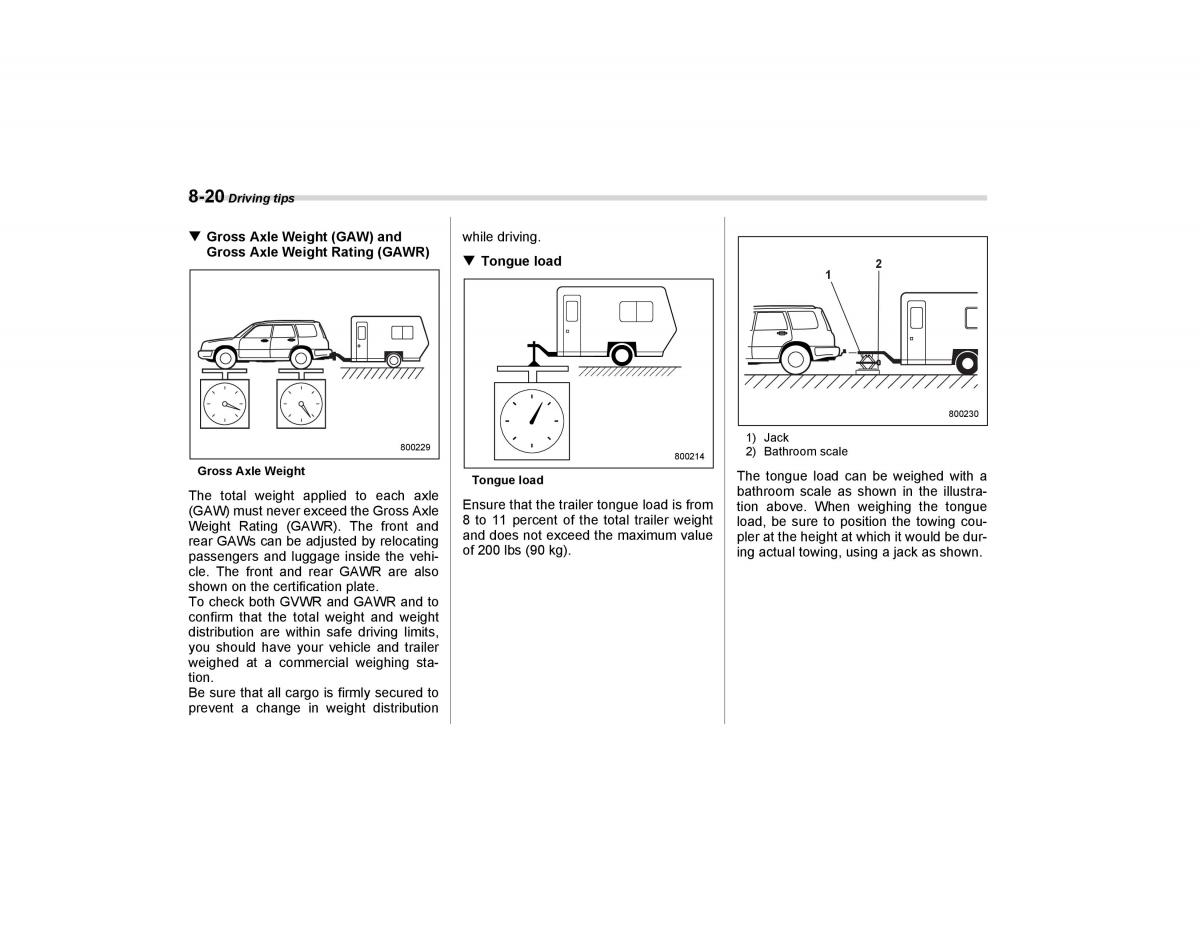 8-20 Driving tips

▼ Gross Axle Weight (GAW) and Gross Axle Weight Rating (GAWR)

800229

Gross Axle Weight

The total weight applied to each axle (GAW) must never exceed the Gross Axle Weight Rating (GAWR). The front and rear GAWs can be adjusted by relocating passengers and luggage inside the vehicle. The front and rear GAWR are also shown on the certification plate.
To check both GVWR and GAWR and to confirm that the total weight and weight distribution are within safe driving limits, you should have your vehicle and trailer weighed at a commercial weighing station.
Be sure that all cargo is firmly secured to prevent a change in weight distribution while driving.

▼ Tongue load

800214

Tongue load

Ensure that the trailer tongue load is from 8 to 11 percent of the total trailer weight and does not exceed the maximum value of 200 lbs (90 kg).

1 2

800230

1) Jack
2) Bathroom scale

The tongue load can be weighed with a bathroom scale as shown in the illustration above. When weighing the tongue load, be sure to position the towing coupler at the height at which it would be during actual towing, using a jack as shown.