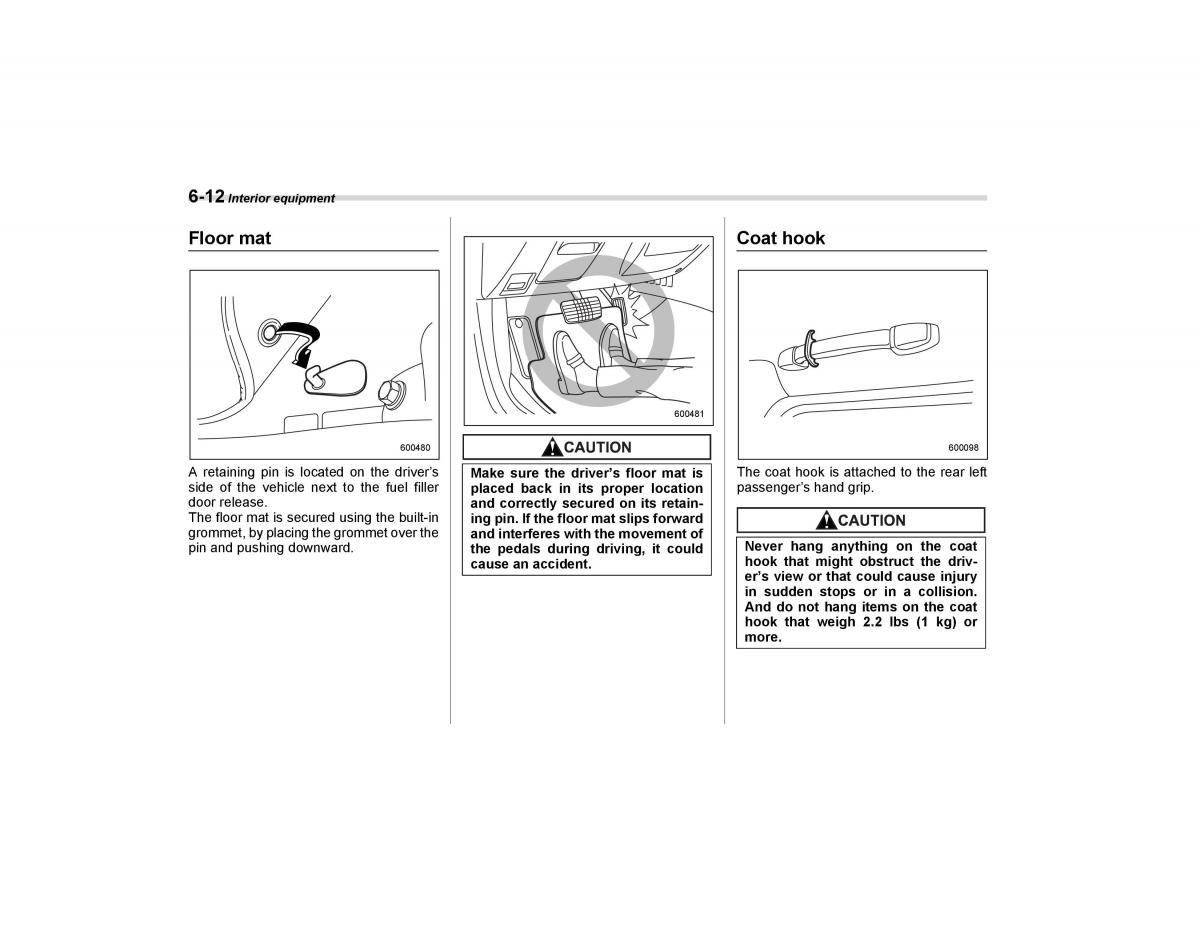 6-12 Interior equipment

Floor mat

600480

A retaining pin is located on the driver's side of the vehicle next to the fuel filler door release.
The floor mat is secured using the built-in grommet, by placing the grommet over the pin and pushing downward.

600481

CAUTION

Make sure the driver's floor mat is placed back in its proper location and correctly secured on its retaining pin. If the floor mat slips forward and interferes with the movement of the pedals during driving, it could cause an accident.

Coat hook

600098

The coat hook is attached to the rear left passenger's hand grip.

CAUTION

Never hang anything on the coat hook that might obstruct the driver's view or that could cause injury in sudden stops or in a collision. And do not hang items on the coat hook that weigh 2.2 lbs (1 kg) or more.