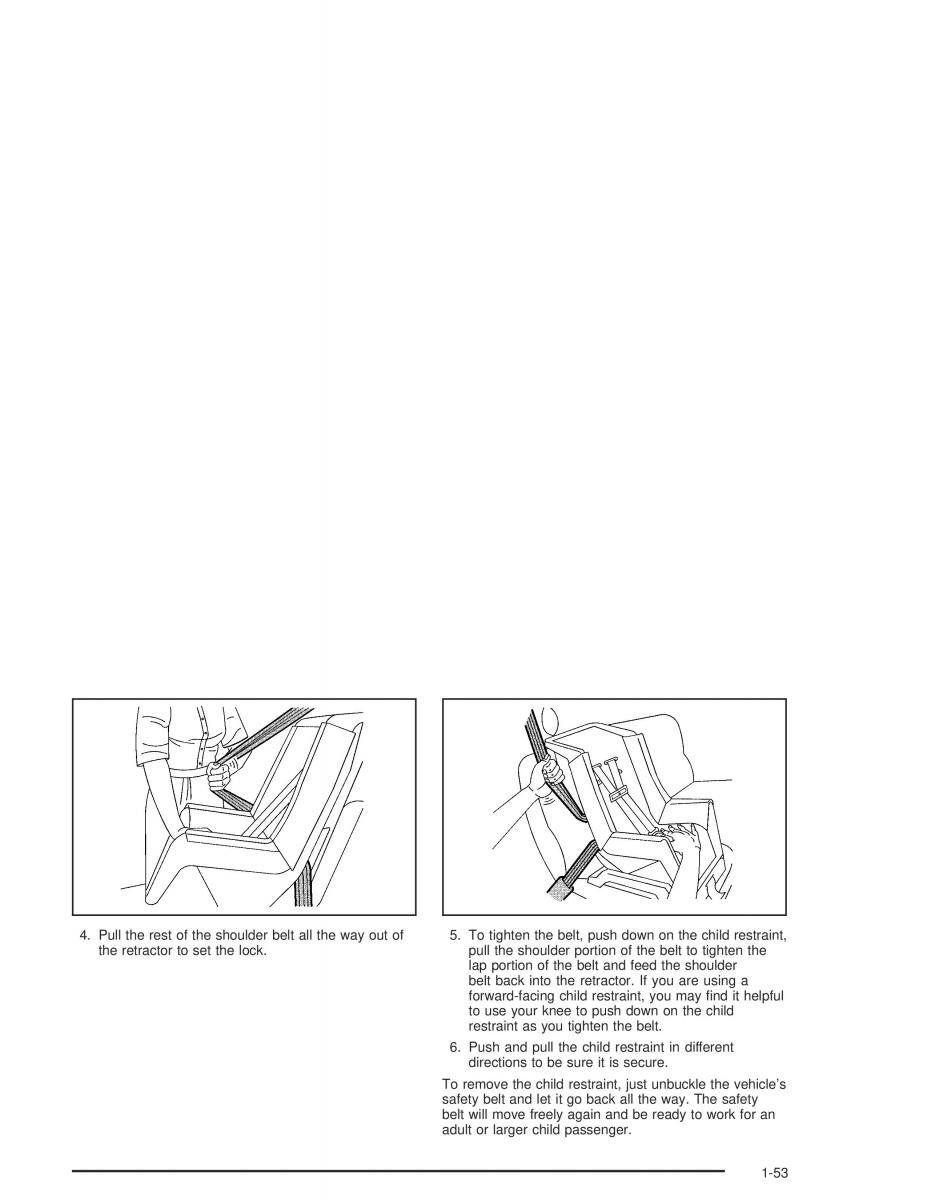 4. Pull the rest of the shoulder belt all the way out of the retractor to set the lock.

5. To tighten the belt, push down on the child restraint, pull the shoulder portion of the belt to tighten the lap portion of the belt and feed the shoulder belt back into the retractor. If you are using a forward-facing child restraint, you may find it helpful to use your knee to push down on the child restraint as you tighten the belt.

6. Push and pull the child restraint in different directions to be sure it is secure.

To remove the child restraint, just unbuckle the vehicle's safety belt and let it go back all the way. The safety belt will move freely again and be ready to work for an adult or larger child passenger.

1-53