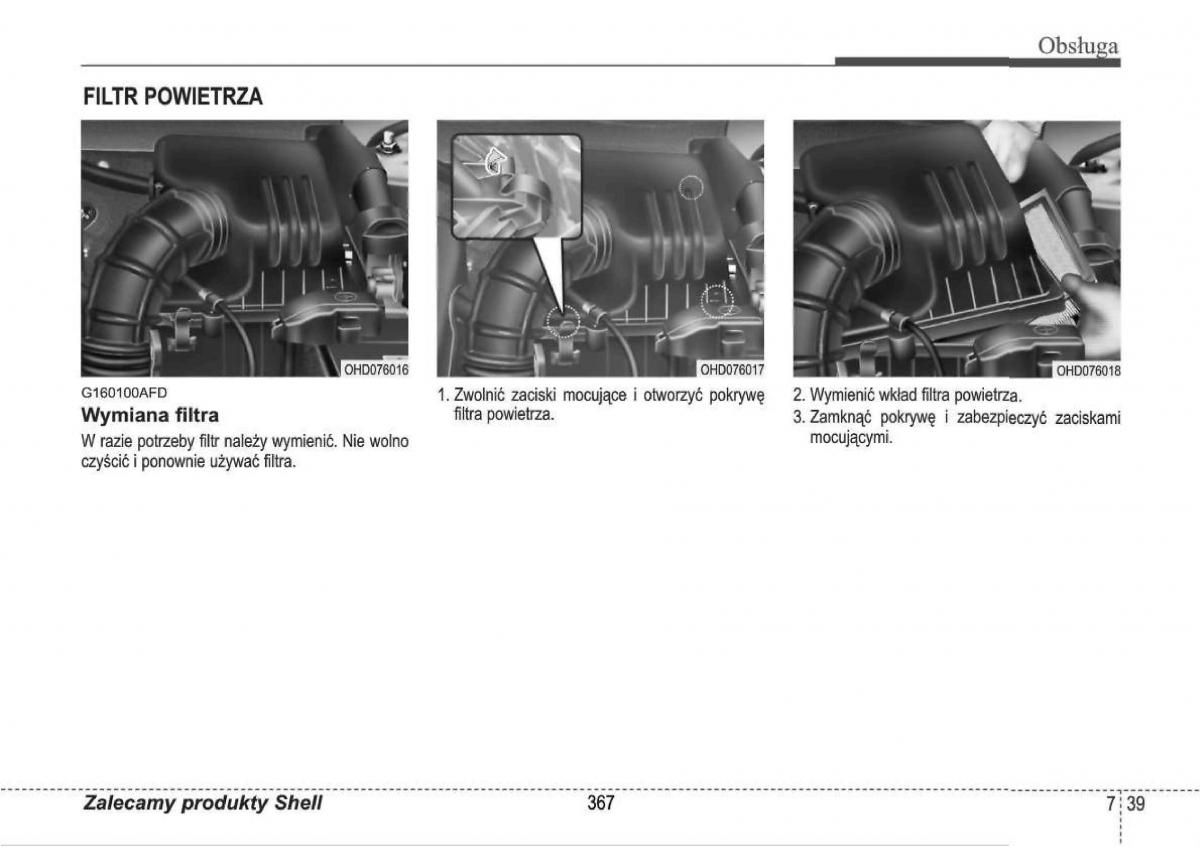 Obsługa

FILTR POWIETRZA

OHD076016

G160100AFD
Wymiana filtra
W razie potrzeby filtr należy wymienić. Nie wolno czyścić i ponownie używać filtra.

OHD076017

1. Zwolnić zaciski mocujące i otworzyć pokrywę filtra powietrza.

OHD076018

2. Wymienić wkład filtra powietrza.
3. Zamknąć pokrywę i zabezpieczyć zaciskami mocującymi.

Zalecamy produkty Shell

367

7 39