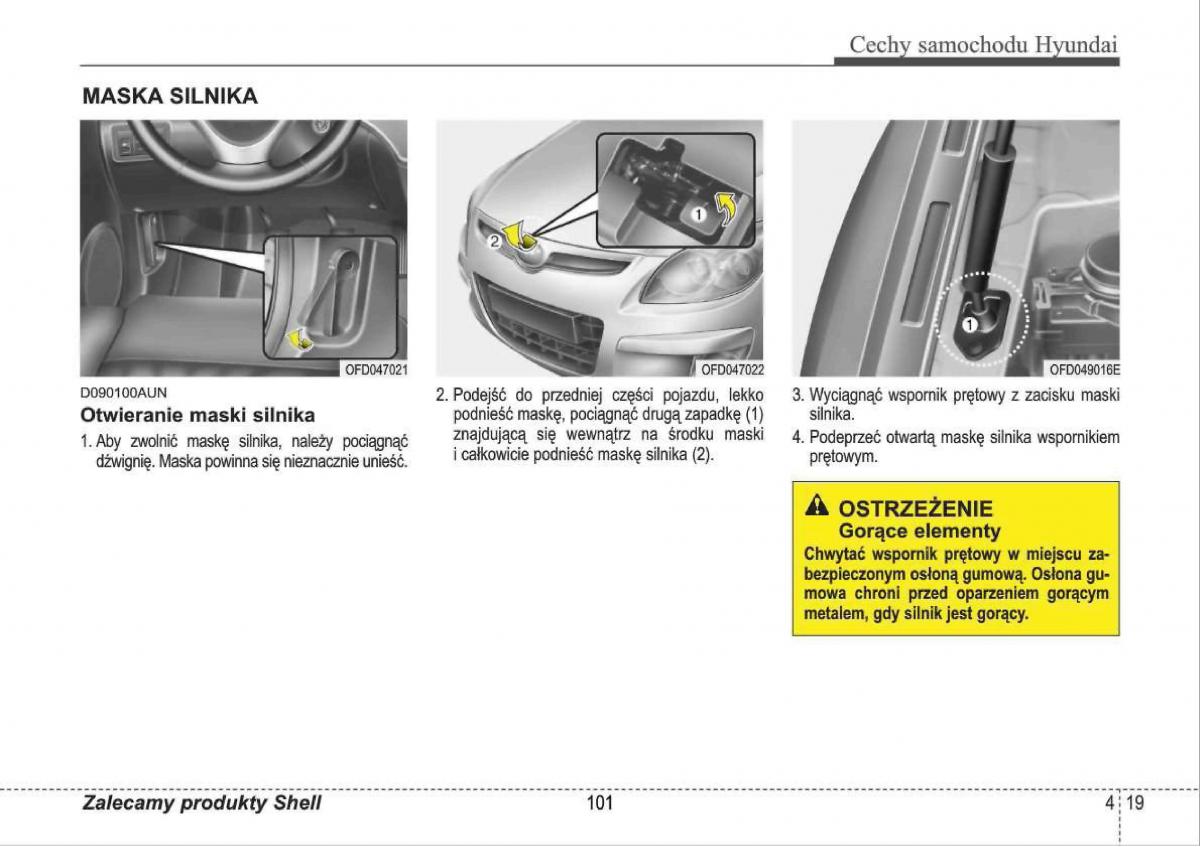 Cechy samochodu Hyundai

MASKA SILNIKA

OFD047021

D090100AUN

Otwieranie maski silnika

1. Aby zwolnić maskę silnika, należy pociągnąć dźwignię. Maska powinna się nieznacznie unieść.

2

1

OFD047022

2. Podejść do przedniej części pojazdu, lekko podnieść maskę, pociągnąć drugą zapadkę (1) znajdującą się wewnątrz na środku maski i całkowicie podnieść maskę silnika (2).

1

OFD049016E

3. Wyciągnąć wspornik prętowy z zacisku maski silnika.

4. Podeprzeć otwartą maskę silnika wspornikiem prętowym.

OSTRZEŻENIE
Gorące elementy

Chwytać wspornik prętowy w miejscu zabezpieczonym osłoną gumową. Osłona gumowa chroni przed oparzeniem gorącym metalem, gdy silnik jest gorący.

Zalecamy produkty Shell

101

4 19