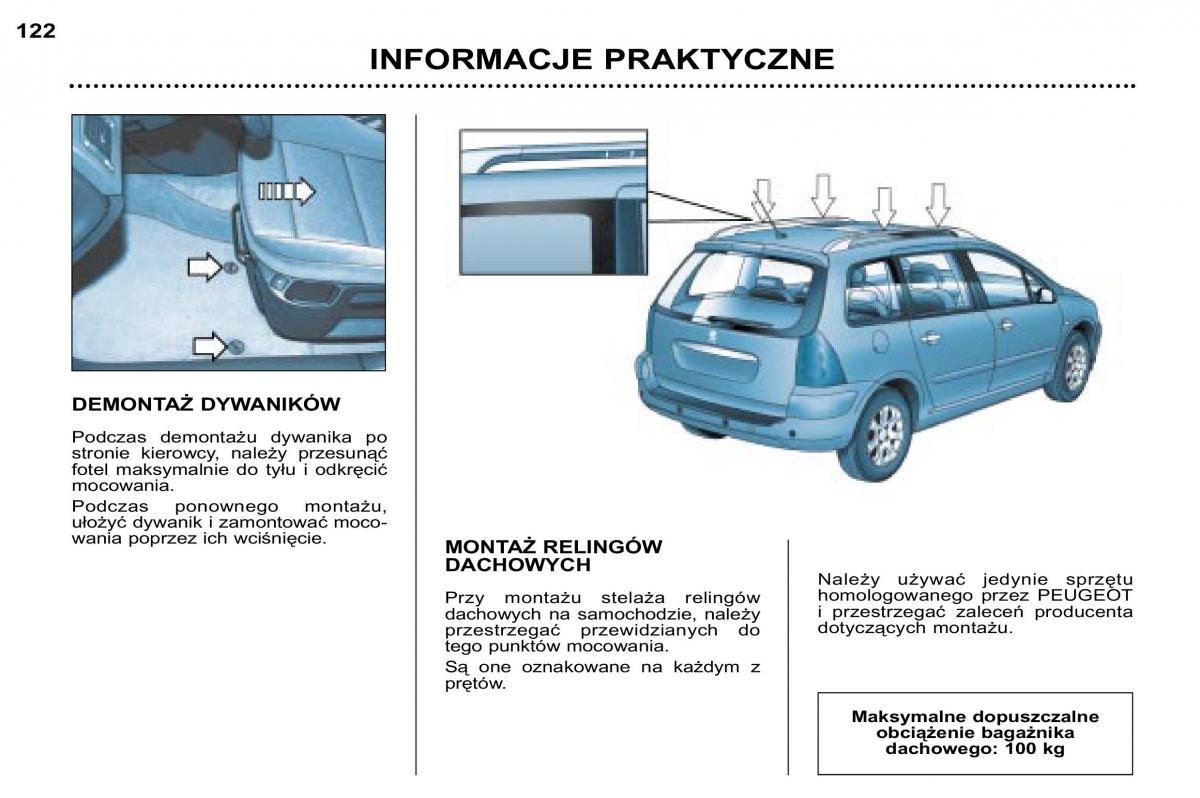 122

INFORMACJE PRAKTYCZNE

DEMONTAŻ DYWANIKÓW

Podczas demontażu dywanika po stronie kierowcy, należy przesunąć fotel maksymalnie do tyłu i odkręcić mocowania.

Podczas ponownego montażu, ułożyć dywanik i zamontować mocowania poprzez ich wciśnięcie.

MONTAŻ RELINGÓW DACHOWYCH

Przy montażu stelaża relingów dachowych na samochodzie, należy przestrzegać przewidzianych do tego punktów mocowania.

Są one oznakowane na każdym z prętów.

Należy używać jedynie sprzętu homologowanego przez PEUGEOT i przestrzegać zaleceń producenta dotyczących montażu.

Maksymalne dopuszczalne obciążenie bagażnika dachowego: 100 kg