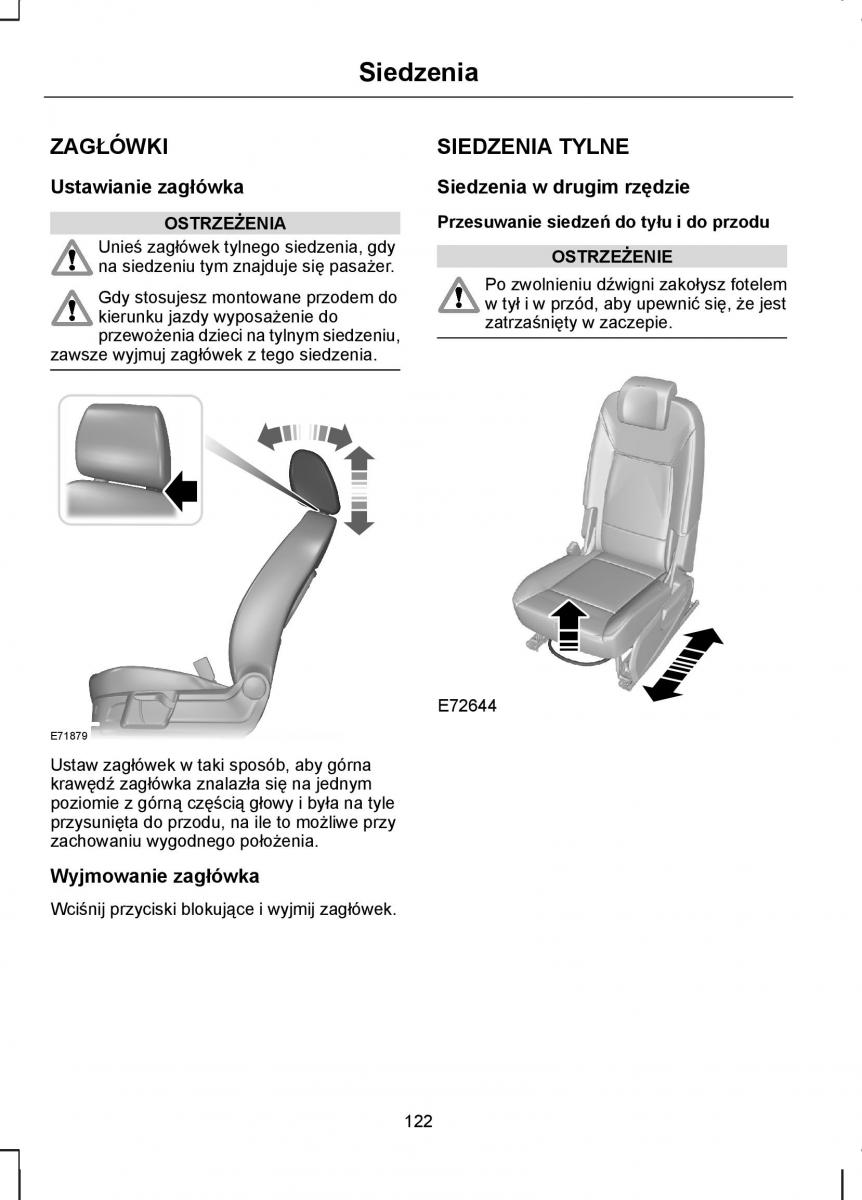 Siedzenia

ZAGŁÓWKI

Ustawianie zagłówka

OSTRZEŻENIA

Unieś zagłówek tylnego siedzenia, gdy na siedzeniu tym znajduje się pasażer.

Gdy stosujesz montowane przodem do kierunku jazdy wyposażenie do przewożenia dzieci na tylnym siedzeniu, zawsze wyjmuj zagłówek z tego siedzenia.

E71879

Ustaw zagłówek w taki sposób, aby górna krawędź zagłówka znalazła się na jednym poziomie z górną częścią głowy i była na tyle przysunięta do przodu, na ile to możliwe przy zachowaniu wygodnego położenia.

Wyjmowanie zagłówka

Wciśnij przyciski blokujące i wyjmij zagłówek.

SIEDZENIA TYLNE

Siedzenia w drugim rzędzie

Przesuwanie siedzeń do tyłu i do przodu

OSTRZEŻENIE

Po zwolnieniu dźwigni zakołysz fotelem w tył i w przód, aby upewnić się, że jest zatrzaśnięty w zaczepie.

E72644

122