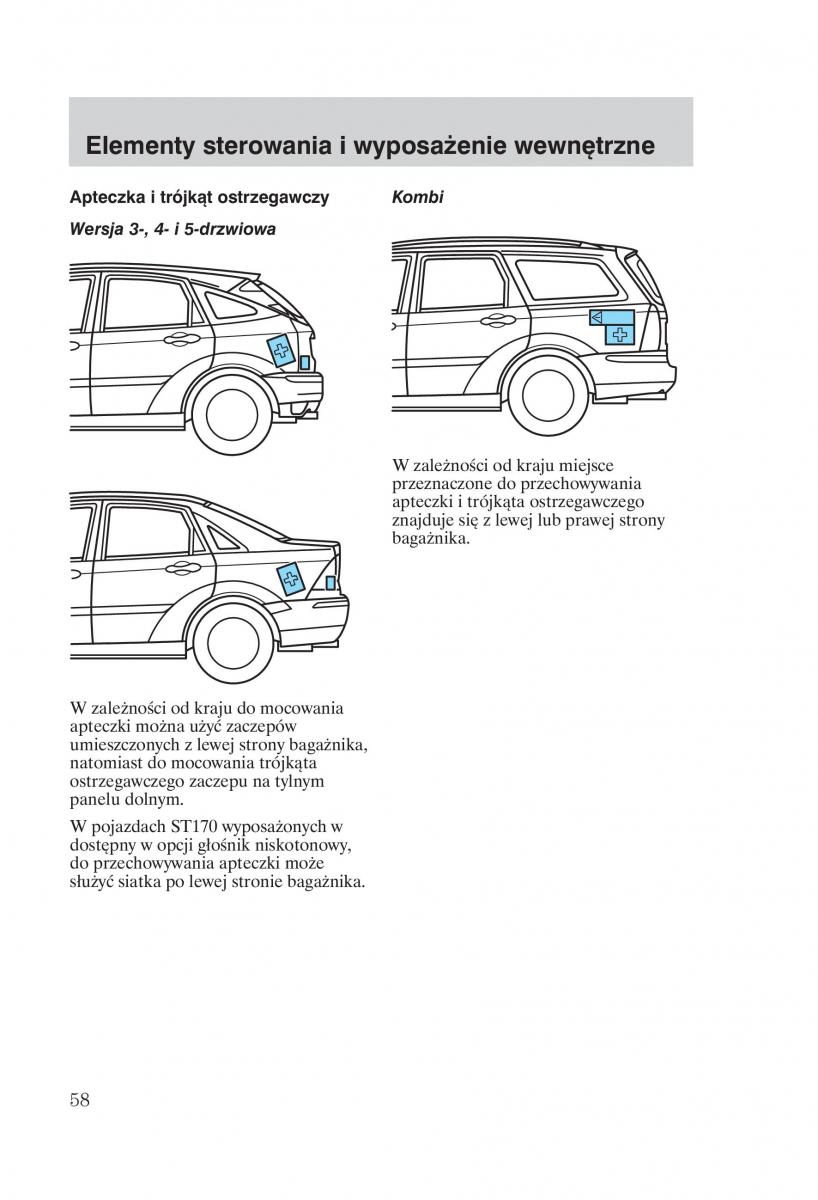 Elementy sterowania i wyposażenie wewnętrzne

Apteczka i trójkąt ostrzegawczy

Wersja 3-, 4- i 5-drzwiowa

W zależności od kraju do mocowania apteczki można użyć zaczepów umieszczonych z lewej strony bagażnika, natomiast do mocowania trójkąta ostrzegawczego zaczepu na tylnym panelu dolnym.

W pojazdach ST170 wyposażonych w dostępny w opcji głośnik niskotonowy, do przechowywania apteczki może służyć siatka po lewej stronie bagażnika.

Kombi

W zależności od kraju miejsce przeznaczone do przechowywania apteczki i trójkąta ostrzegawczego znajduje się z lewej lub prawej strony bagażnika.

58