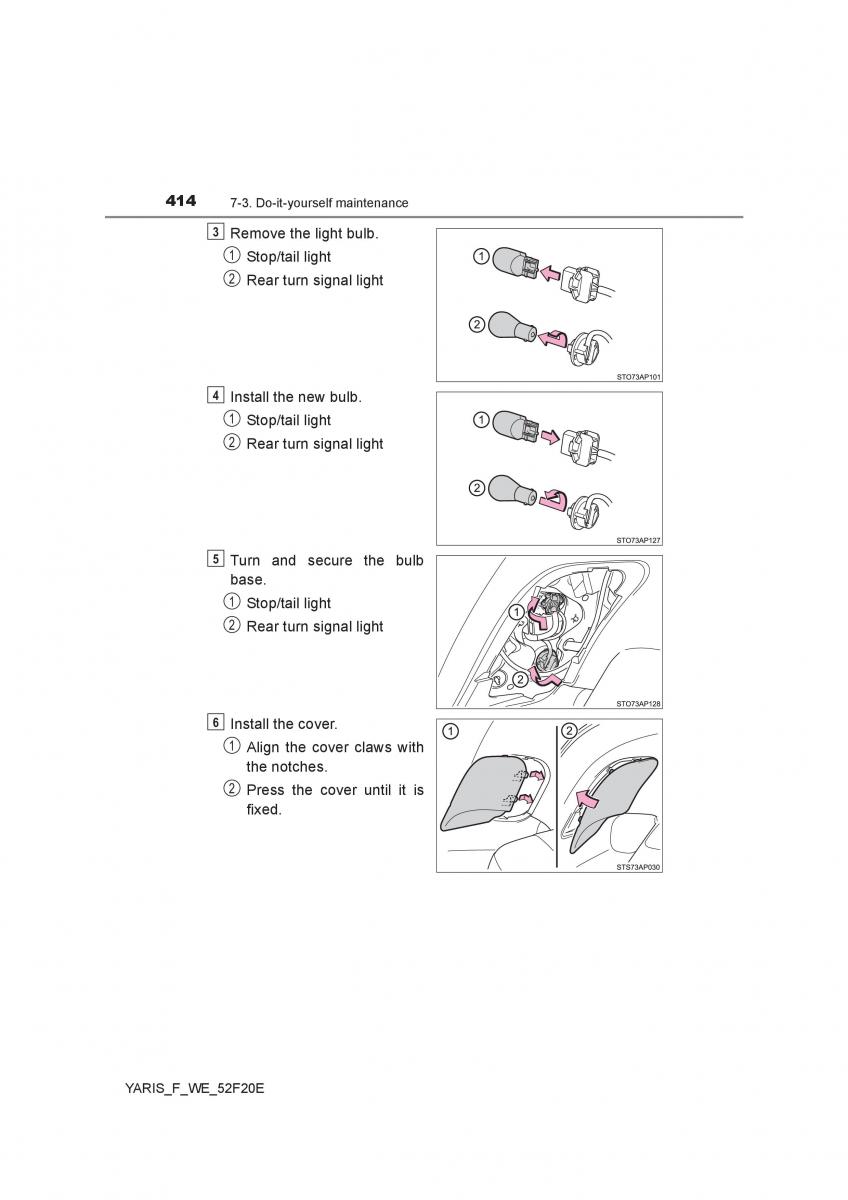 414 7-3. Do-it-yourself maintenance

3 Remove the light bulb.
① Stop/tail light
② Rear turn signal light

①
②
STO73AP101

4 Install the new bulb.
① Stop/tail light
② Rear turn signal light

①
②
STO73AP127

5 Turn and secure the bulb base.
① Stop/tail light
② Rear turn signal light

①
②
STO73AP128

6 Install the cover.
① Align the cover claws with the notches.
② Press the cover until it is fixed.

①
②
STS73AP030

YARIS_F_WE_52F20E