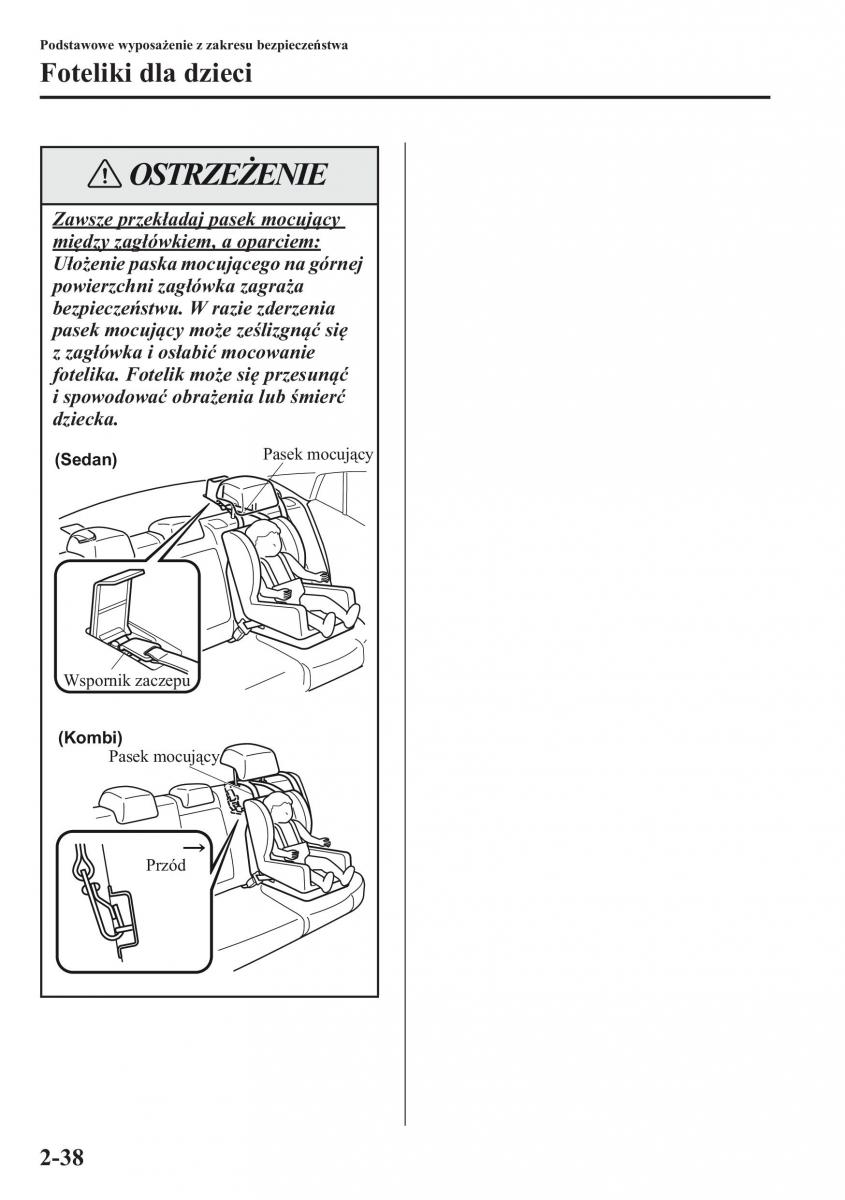 Podstawowe wyposażenie z zakresu bezpieczeństwa
Foteliki dla dzieci

OSTRZEŻENIE

Zawsze przekładaj pasek mocujący między zagłówkiem, a oparciem:
Ułożenie paska mocującego na górnej powierzchni zagłówka zagraża bezpieczeństwu. W razie zderzenia pasek mocujący może ześlizgnąć się z zagłówka i osłabić mocowanie fotelika. Fotelik może się przesunąć i spowodować obrażenia lub śmierć dziecka.

(Sedan)
Pasek mocujący
Wspornik zaczepu

(Kombi)
Pasek mocujący
Przód

2-38