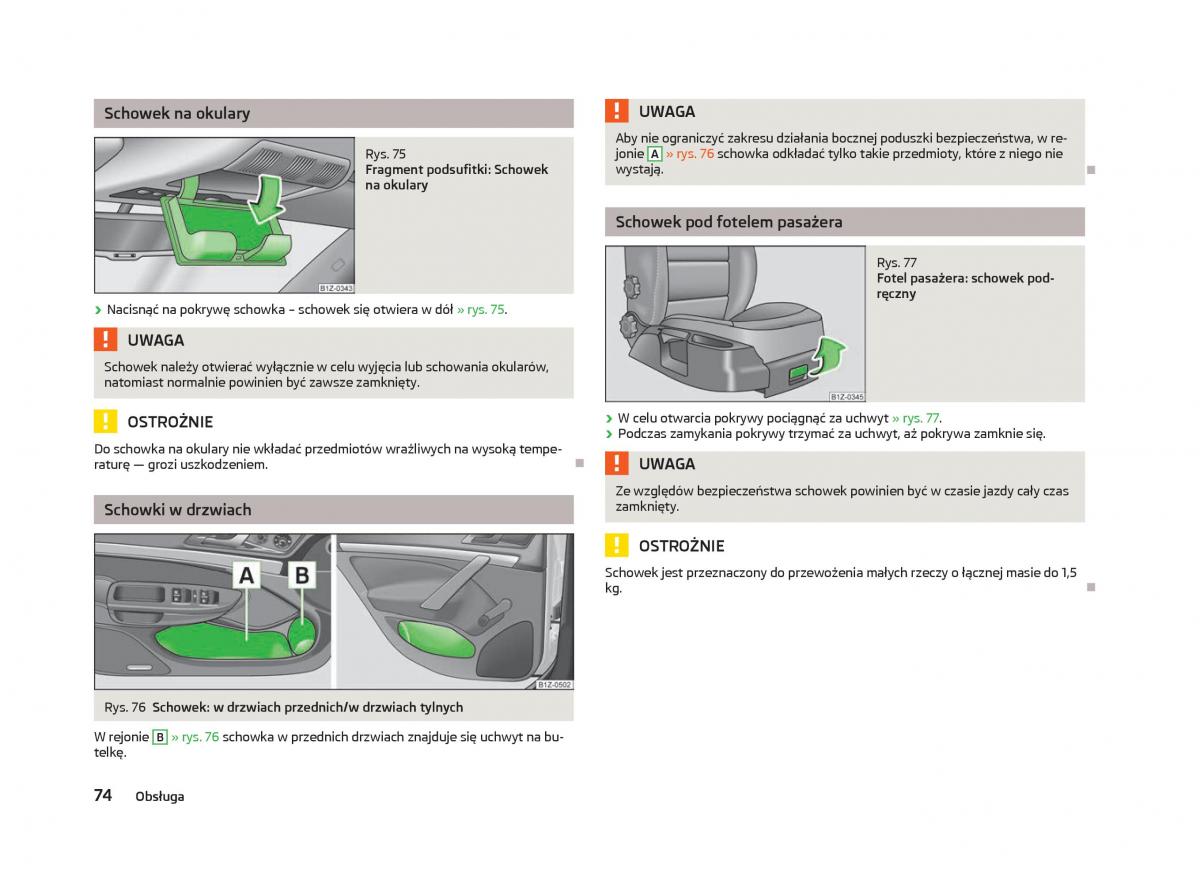 Schowek na okulary

B1Z-0343

Rys. 75
Fragment podsufitki: Schowek na okulary

› Nacisnąć na pokrywę schowka – schowek się otwiera w dół » rys. 75.

UWAGA
Schowek należy otwierać wyłącznie w celu wyjęcia lub schowania okularów, natomiast normalnie powinien być zawsze zamknięty.

OSTROŻNIE
Do schowka na okulary nie wkładać przedmiotów wrażliwych na wysoką temperaturę — grozi uszkodzeniem.

Schowki w drzwiach

A B

B1Z-0502

Rys. 76 Schowek: w drzwiach przednich/w drzwiach tylnych

W rejonie B » rys. 76 schowka w przednich drzwiach znajduje się uchwyt na butelkę.

UWAGA
Aby nie ograniczyć zakresu działania bocznej poduszki bezpieczeństwa, w rejonie A » rys. 76 schowka odkładać tylko takie przedmioty, które z niego nie wystają.

Schowek pod fotelem pasażera

B1Z-0345

Rys. 77
Fotel pasażera: schowek podręczny

› W celu otwarcia pokrywy pociągnąć za uchwyt » rys. 77.
› Podczas zamykania pokrywy trzymać za uchwyt, aż pokrywa zamknie się.

UWAGA
Ze względów bezpieczeństwa schowek powinien być w czasie jazdy cały czas zamknięty.

OSTROŻNIE
Schowek jest przeznaczony do przewożenia małych rzeczy o łącznej masie do 1,5 kg.

74 Obsługa