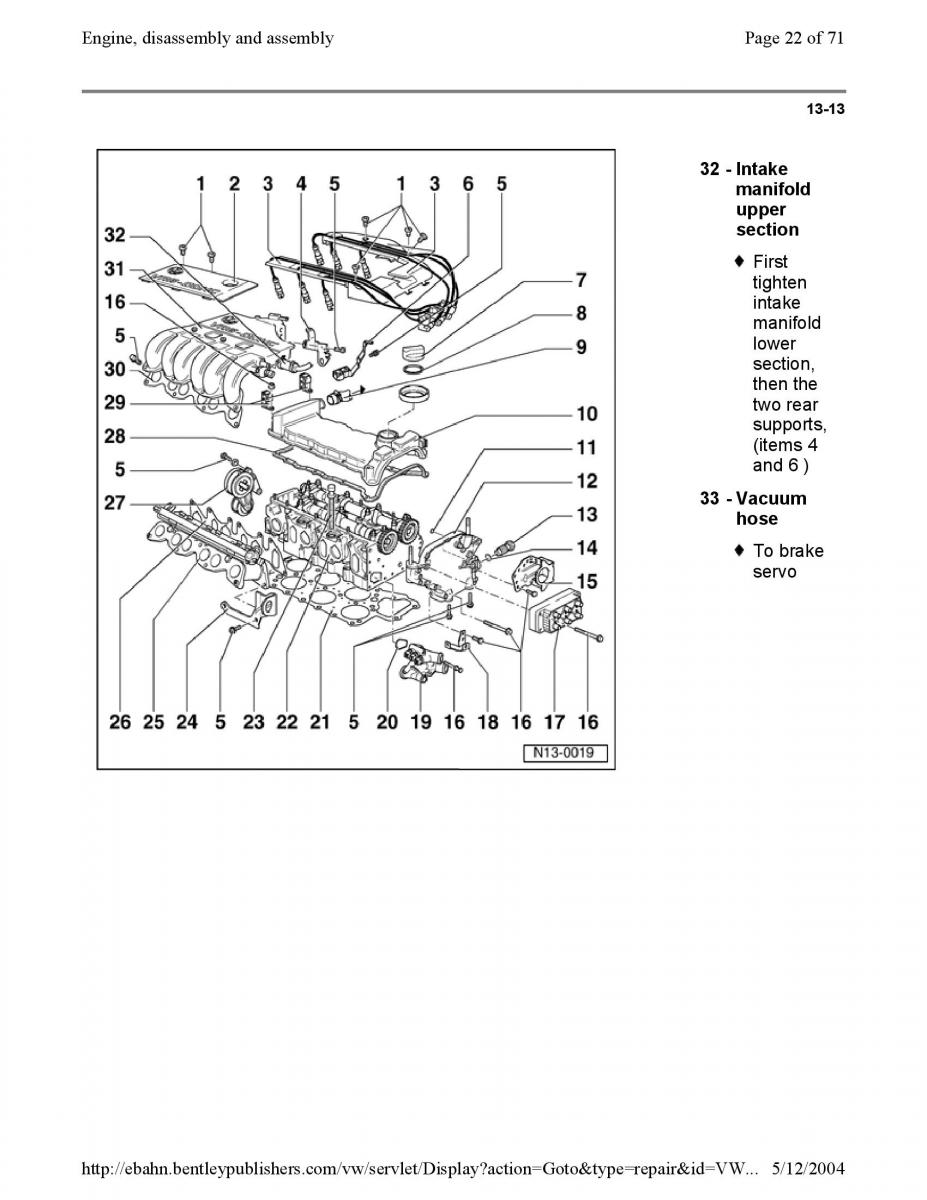 Engine, disassembly and assembly

Page 22 of 71

13-13

1 2 3 4 5 1 3 6 5
32
31
16
5
30
29
28
5
27
7
8
9
10
11
12
13
14
15
26 25 24 5 23 22 21 5 20 19 16 18 16 17 16
N13-0019

32 - Intake manifold upper section

♦ First tighten intake manifold lower section, then the two rear supports, (items 4 and 6 )

33 - Vacuum hose

♦ To brake servo

http://ebahn.bentleypublishers.com/vw/servlet/Display?action=Goto&type=repair&id=VW... 5/12/2004