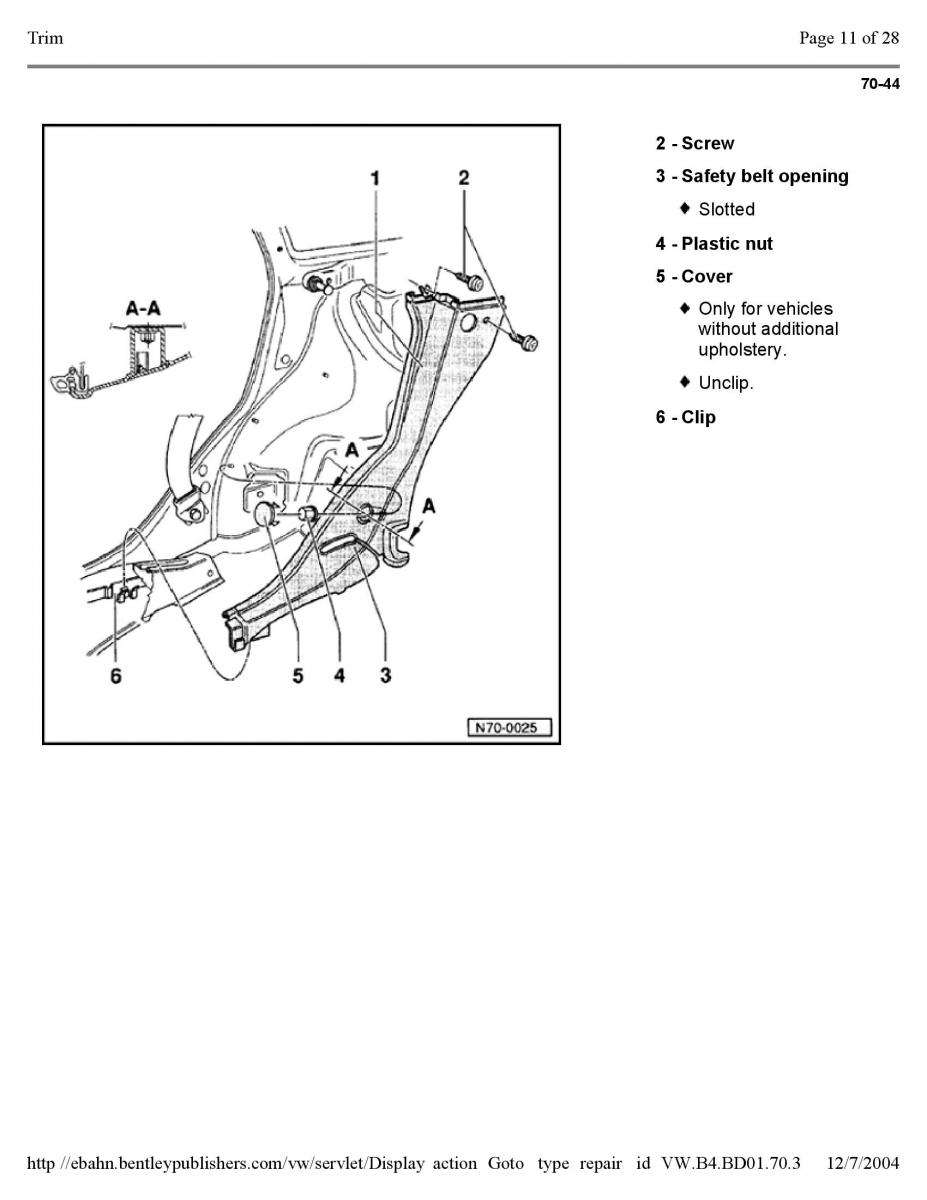 Trim

Page 11 of 28

70-44

1

2

A-A

A

A

6

5

4

3

N70-0025

2 - Screw

3 - Safety belt opening

♦ Slotted

4 - Plastic nut

5 - Cover

♦ Only for vehicles without additional upholstery.

♦ Unclip.

6 - Clip

http //ebahn.bentleypublishers.com/vw/servlet/Display action Goto type repair id VW.B4.BD01.70.3 12/7/2004