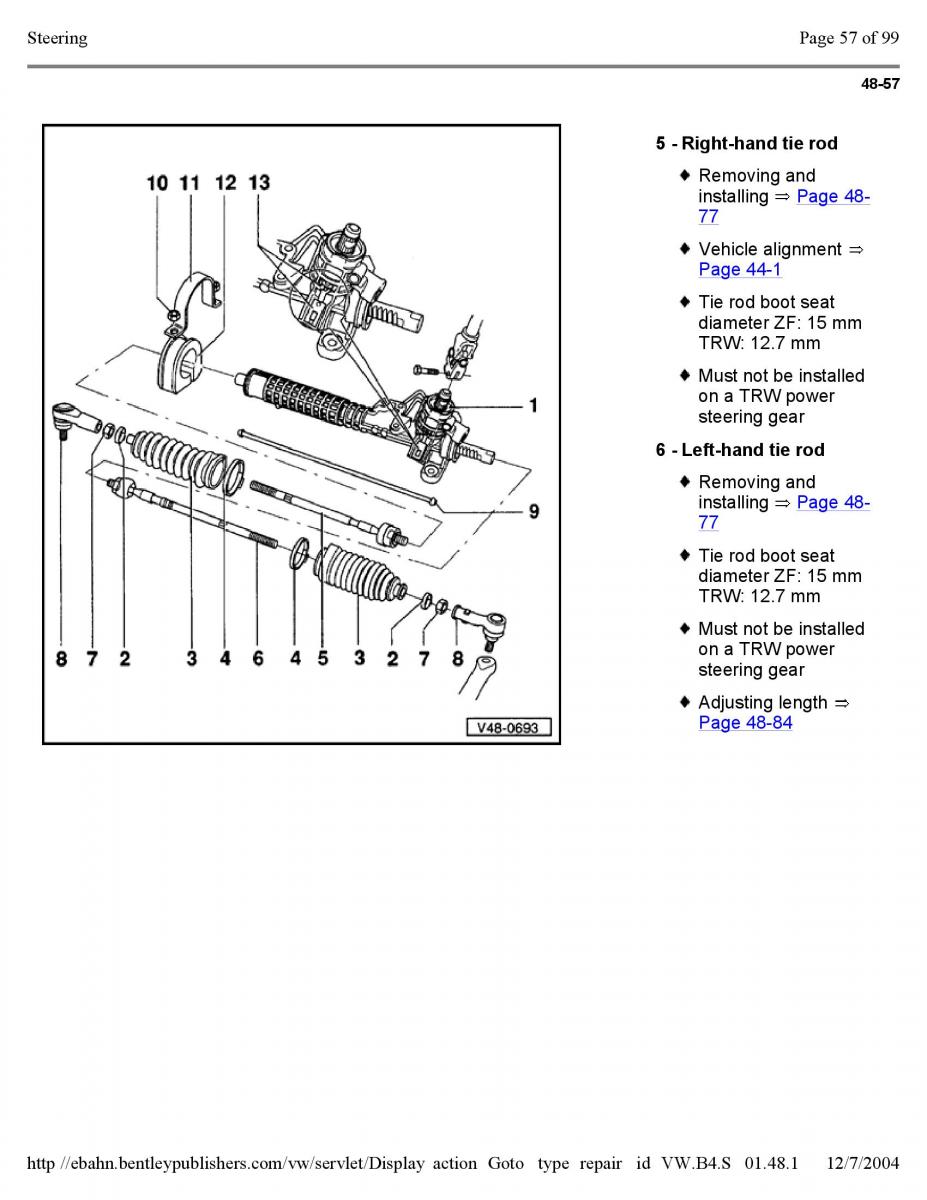 Steering

Page 57 of 99

48-57

10 11 12 13

1

9

8 7 2 3 4 6 4 5 3 2 7 8

V48-0693

5 - Right-hand tie rod

♦ Removing and installing ⇒ Page 48-77

♦ Vehicle alignment ⇒ Page 44-1

♦ Tie rod boot seat diameter ZF: 15 mm TRW: 12.7 mm

♦ Must not be installed on a TRW power steering gear

6 - Left-hand tie rod

♦ Removing and installing ⇒ Page 48-77

♦ Tie rod boot seat diameter ZF: 15 mm TRW: 12.7 mm

♦ Must not be installed on a TRW power steering gear

♦ Adjusting length ⇒ Page 48-84

http //ebahn.bentleypublishers.com/vw/servlet/Display action Goto type repair id VW.B4.S 01.48.1 12/7/2004