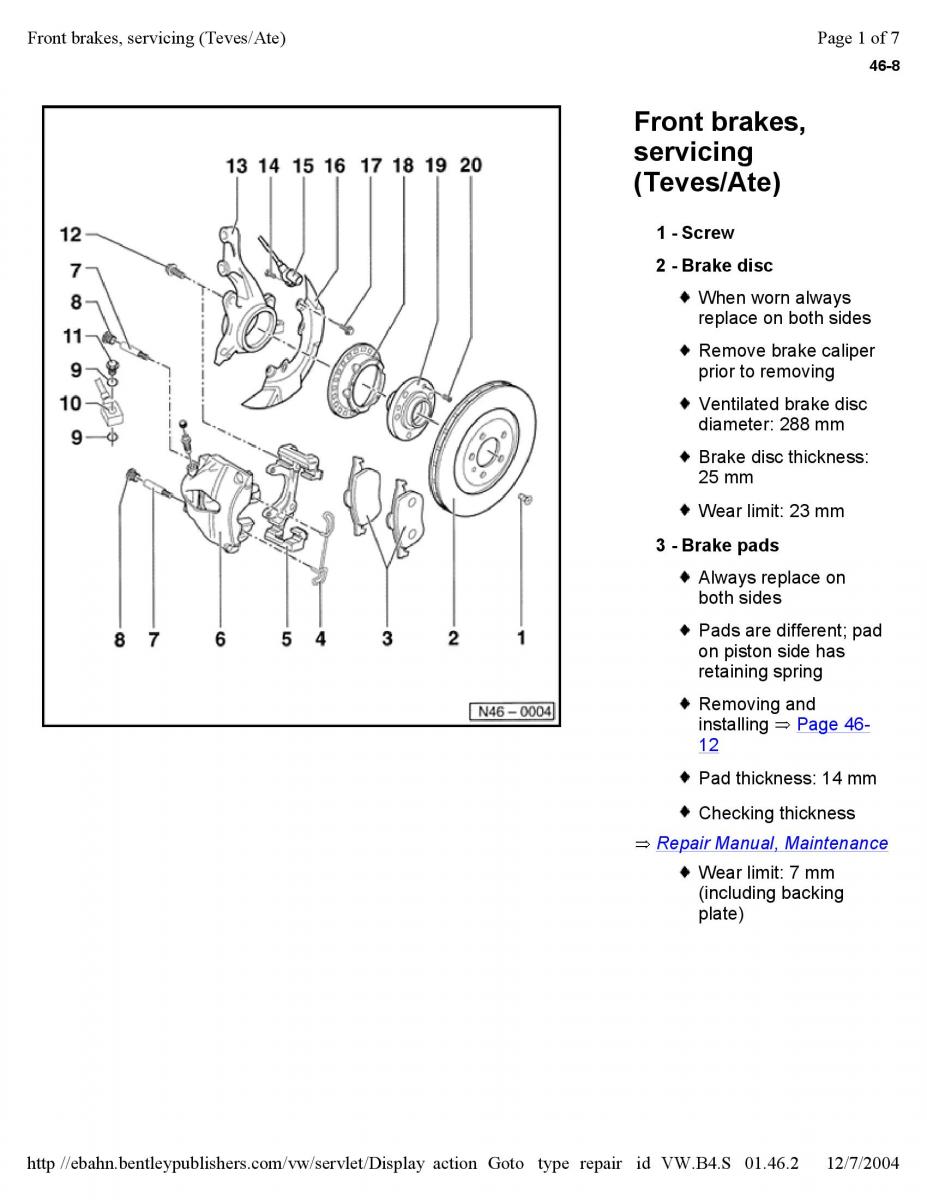 Front brakes, servicing (Teves/Ate)

Page 1 of 7

46-8

13 14 15 16 17 18 19 20

12

7

8

11

9

10

9

8 7 6 5 4 3 2 1

N46 – 0004

Front brakes, servicing (Teves/Ate)

1 - Screw

2 - Brake disc

♦ When worn always replace on both sides

♦ Remove brake caliper prior to removing

♦ Ventilated brake disc diameter: 288 mm

♦ Brake disc thickness: 25 mm

♦ Wear limit: 23 mm

3 - Brake pads

♦ Always replace on both sides

♦ Pads are different; pad on piston side has retaining spring

♦ Removing and installing ⇒ Page 46-12

♦ Pad thickness: 14 mm

♦ Checking thickness

⇒ Repair Manual, Maintenance

♦ Wear limit: 7 mm (including backing plate)

http //ebahn.bentleypublishers.com/vw/servlet/Display action Goto type repair id VW.B4.S 01.46.2 12/7/2004