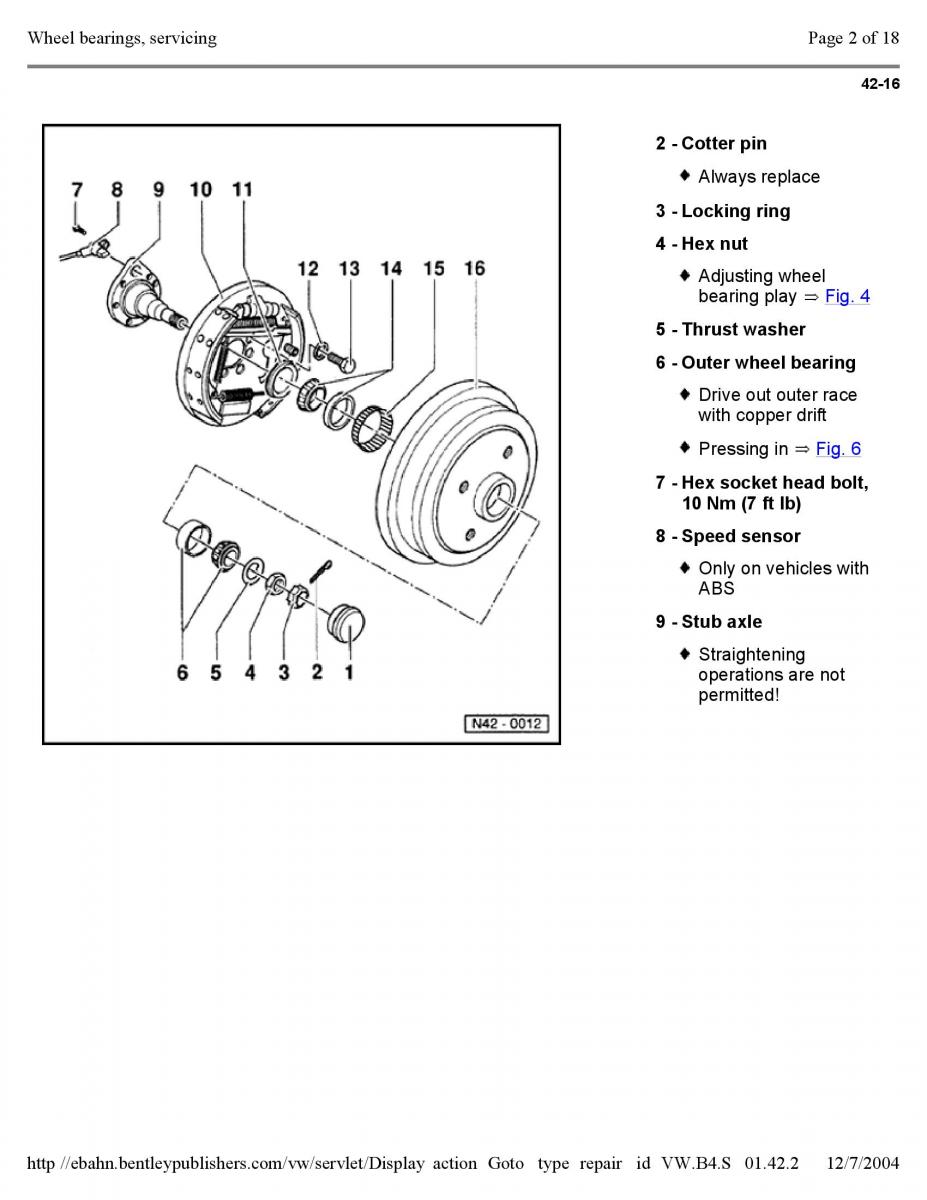 Wheel bearings, servicing

Page 2 of 18

42-16

7 8 9 10 11

12 13 14 15 16

6 5 4 3 2 1

N42 - 0012

2 - Cotter pin

♦ Always replace

3 - Locking ring

4 - Hex nut

♦ Adjusting wheel bearing play ⇒ Fig. 4

5 - Thrust washer

6 - Outer wheel bearing

♦ Drive out outer race with copper drift

♦ Pressing in ⇒ Fig. 6

7 - Hex socket head bolt, 10 Nm (7 ft lb)

8 - Speed sensor

♦ Only on vehicles with ABS

9 - Stub axle

♦ Straightening operations are not permitted!

http //ebahn.bentleypublishers.com/vw/servlet/Display action Goto type repair id VW.B4.S 01.42.2 12/7/2004