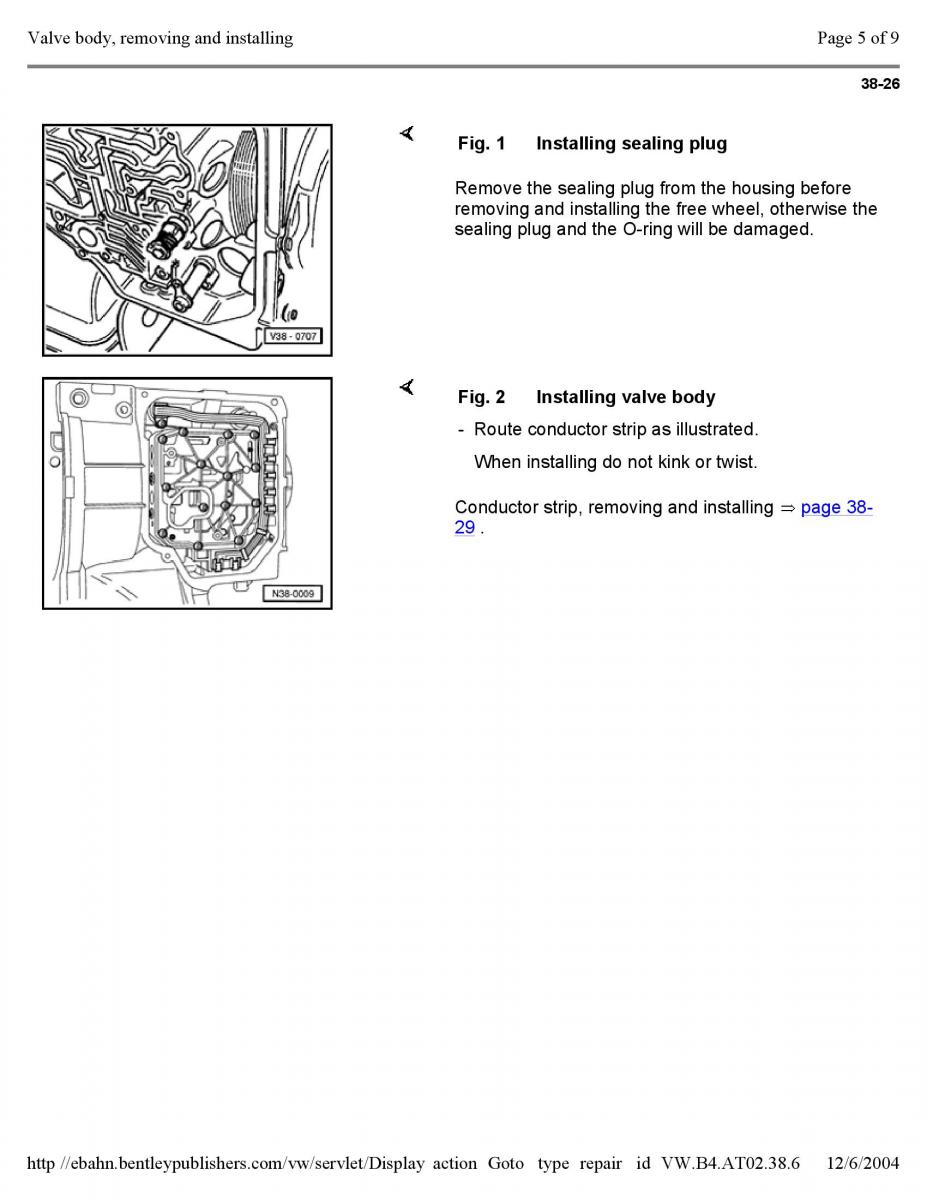 Valve body, removing and installing

Page 5 of 9

38-26

V38 - 0707

Fig. 1 Installing sealing plug

Remove the sealing plug from the housing before removing and installing the free wheel, otherwise the sealing plug and the O-ring will be damaged.

N38-0009

Fig. 2 Installing valve body

- Route conductor strip as illustrated.

When installing do not kink or twist.

Conductor strip, removing and installing ⇒ page 38-29 .

http //ebahn.bentleypublishers.com/vw/servlet/Display action Goto type repair id VW.B4.AT02.38.6 12/6/2004