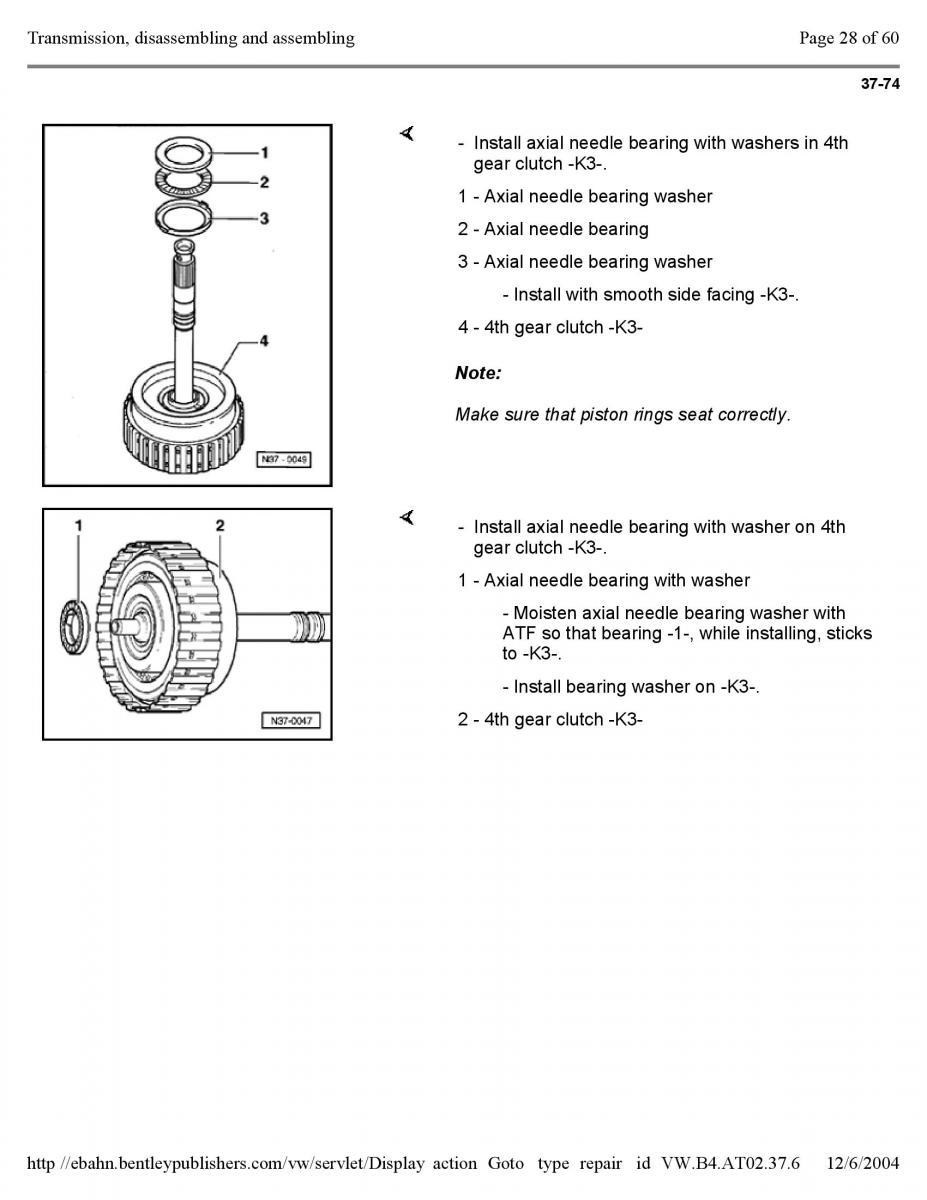 Transmission, disassembling and assembling

Page 28 of 60

37-74

1
2
3
4
N37 - 0049

- Install axial needle bearing with washers in 4th gear clutch -K3-.

1 - Axial needle bearing washer

2 - Axial needle bearing

3 - Axial needle bearing washer

- Install with smooth side facing -K3-.

4 - 4th gear clutch -K3-

Note:

Make sure that piston rings seat correctly.

1
2
N37-0047

- Install axial needle bearing with washer on 4th gear clutch -K3-.

1 - Axial needle bearing with washer

- Moisten axial needle bearing washer with ATF so that bearing -1-, while installing, sticks to -K3-.

- Install bearing washer on -K3-.

2 - 4th gear clutch -K3-

http //ebahn.bentleypublishers.com/vw/servlet/Display action Goto type repair id VW.B4.AT02.37.6 12/6/2004