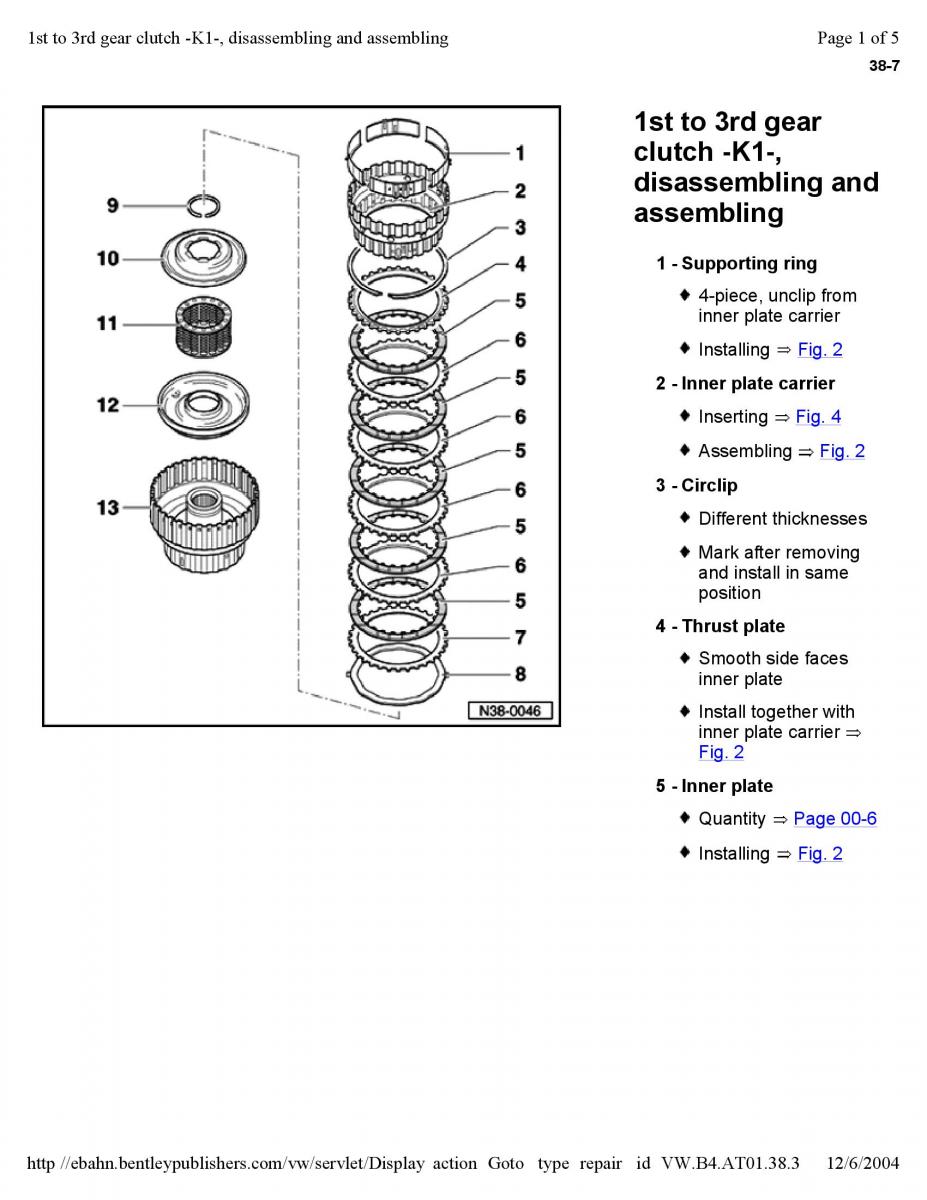 1st to 3rd gear clutch -K1-, disassembling and assembling

Page 1 of 5

38-7

9
10
11
12
13
1
2
3
4
5
6
5
6
5
6
5
6
5
7
8
N38-0046

1st to 3rd gear clutch -K1-, disassembling and assembling

1 - Supporting ring

♦ 4-piece, unclip from inner plate carrier

♦ Installing ⇒ Fig. 2

2 - Inner plate carrier

♦ Inserting ⇒ Fig. 4

♦ Assembling ⇒ Fig. 2

3 - Circlip

♦ Different thicknesses

♦ Mark after removing and install in same position

4 - Thrust plate

♦ Smooth side faces inner plate

♦ Install together with inner plate carrier ⇒ Fig. 2

5 - Inner plate

♦ Quantity ⇒ Page 00-6

♦ Installing ⇒ Fig. 2

http //ebahn.bentleypublishers.com/vw/servlet/Display action Goto type repair id VW.B4.AT01.38.3 12/6/2004